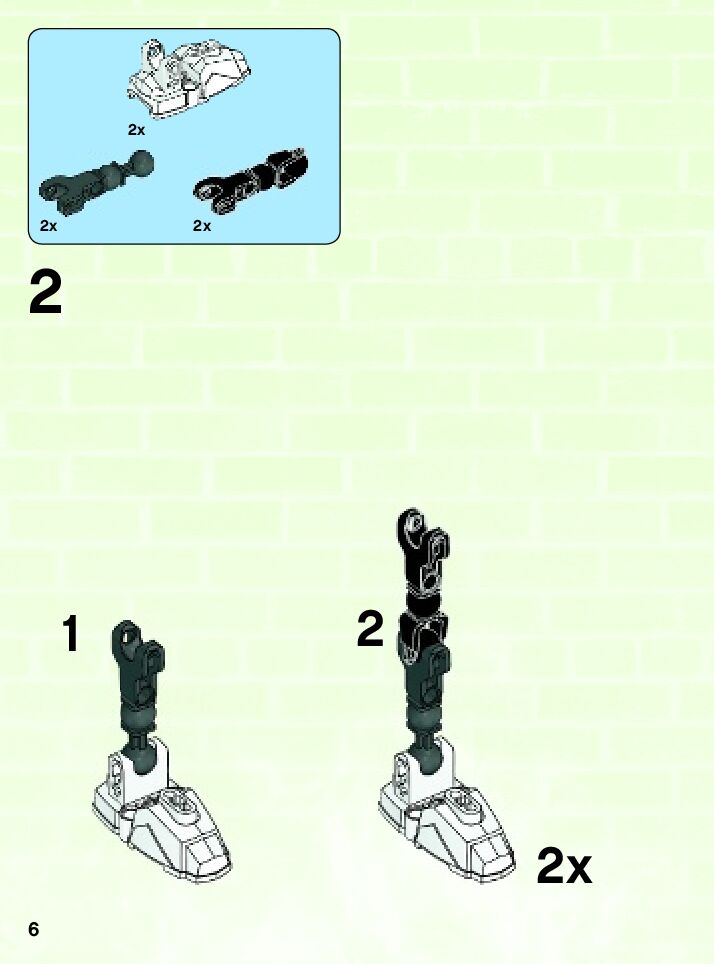 2x

2x

2x

2

1

2

2x

6