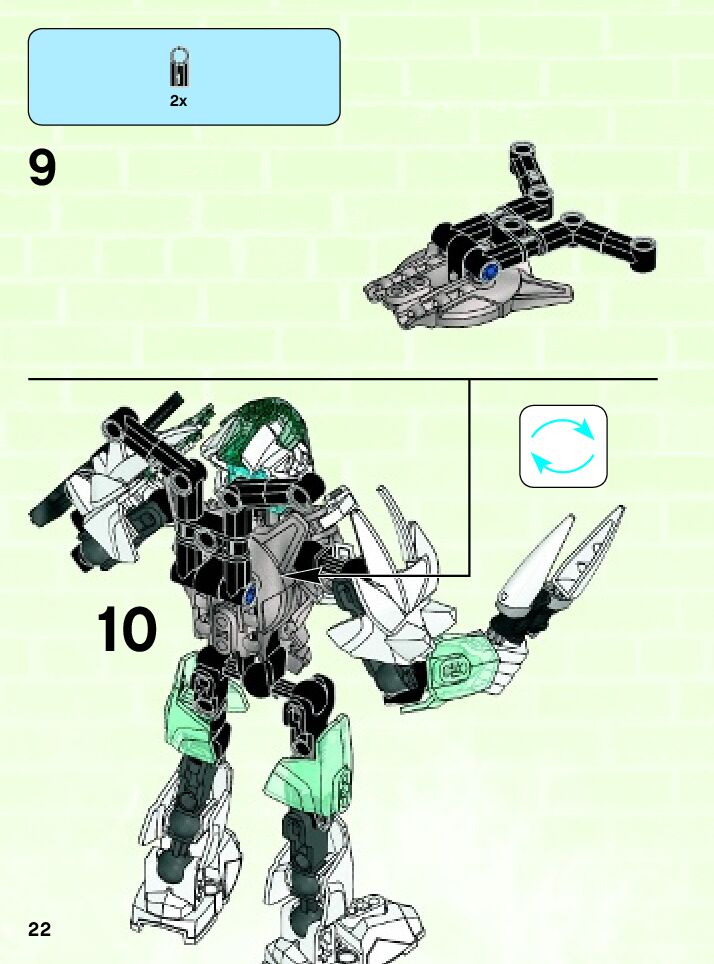 2x

9

10

22