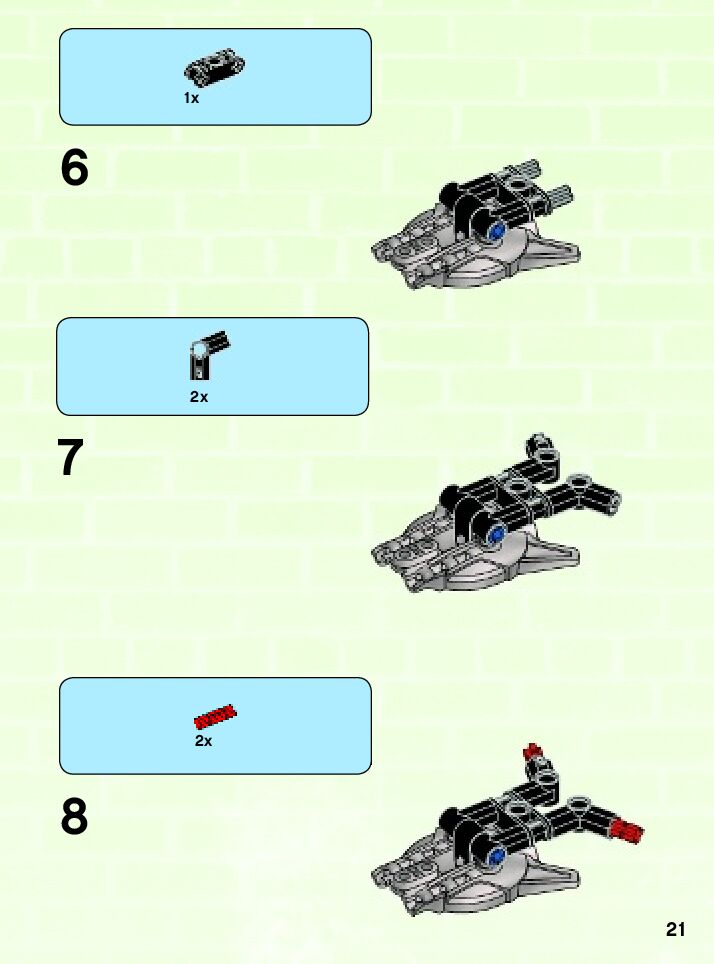 1x

6

2x

7

2x

8

21