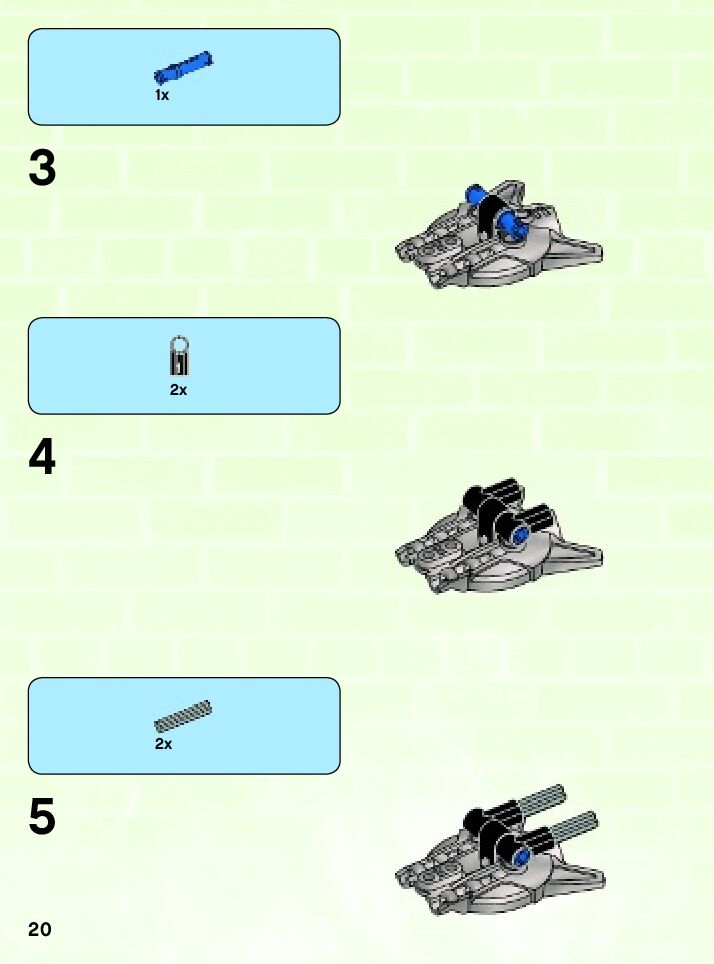 1x

3

2x

4

2x

5

20