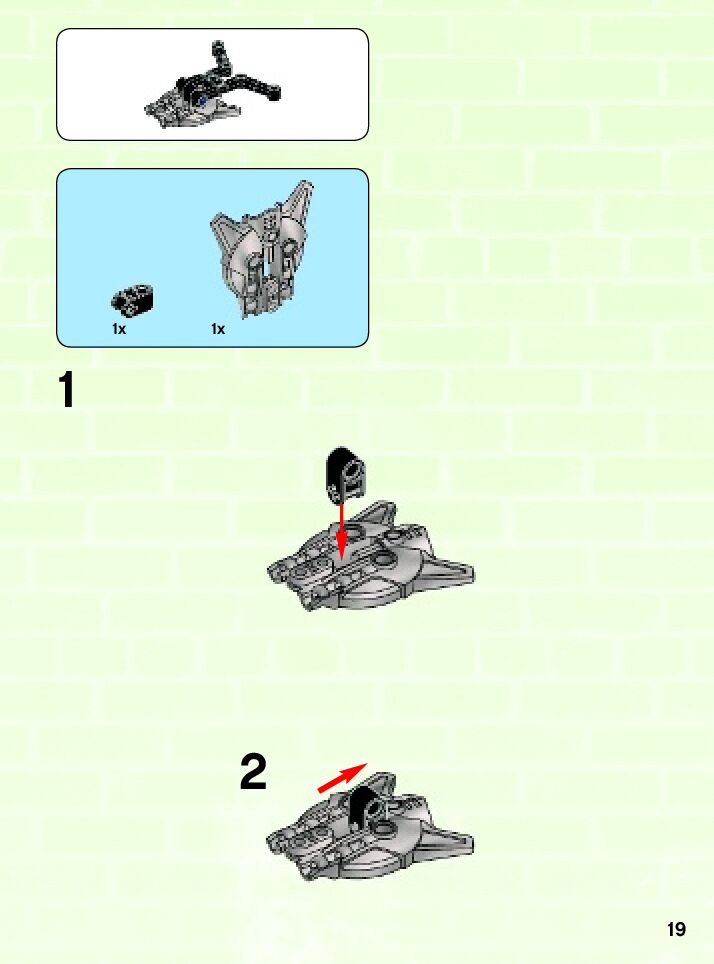 1x
1x

1

2

19