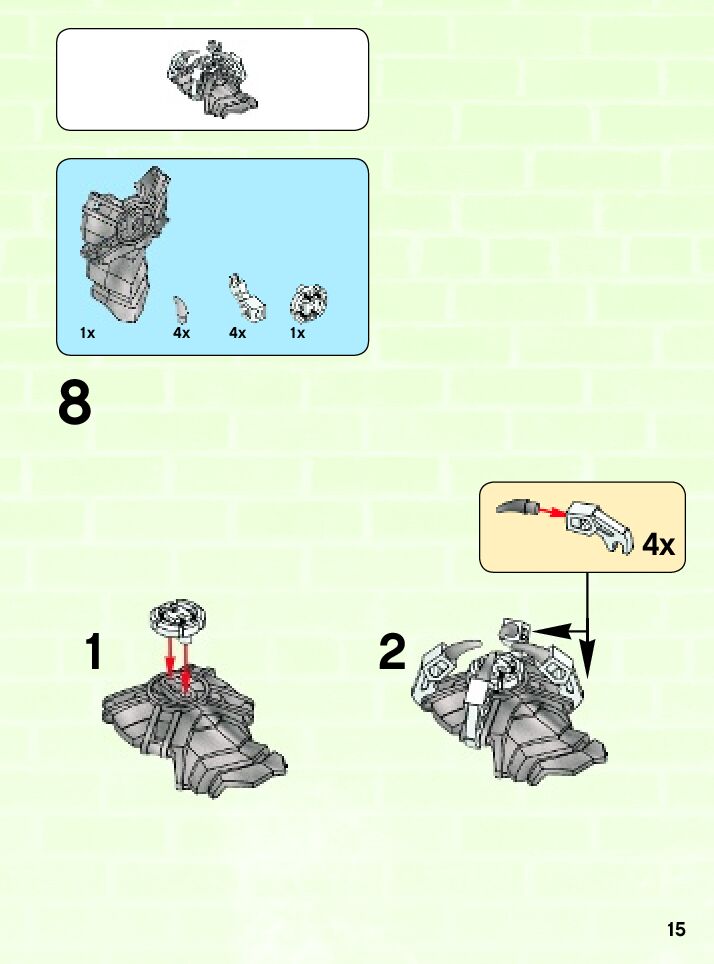 1x 4x 4x 1x

8

4x

1

2

15