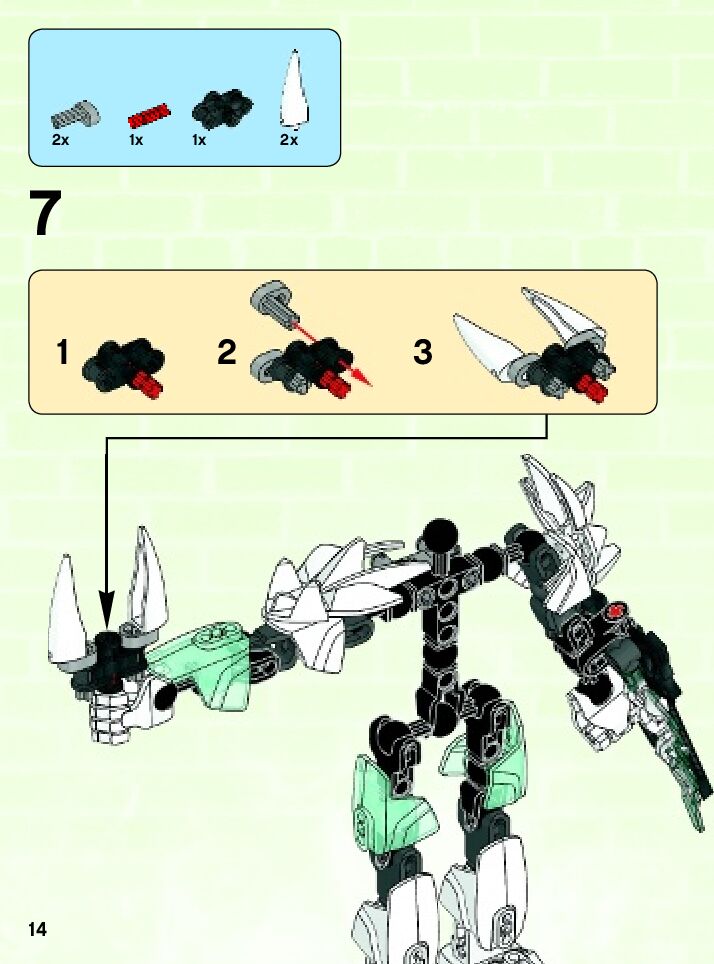 2x 1x 1x 2x

7

1 2 3

14