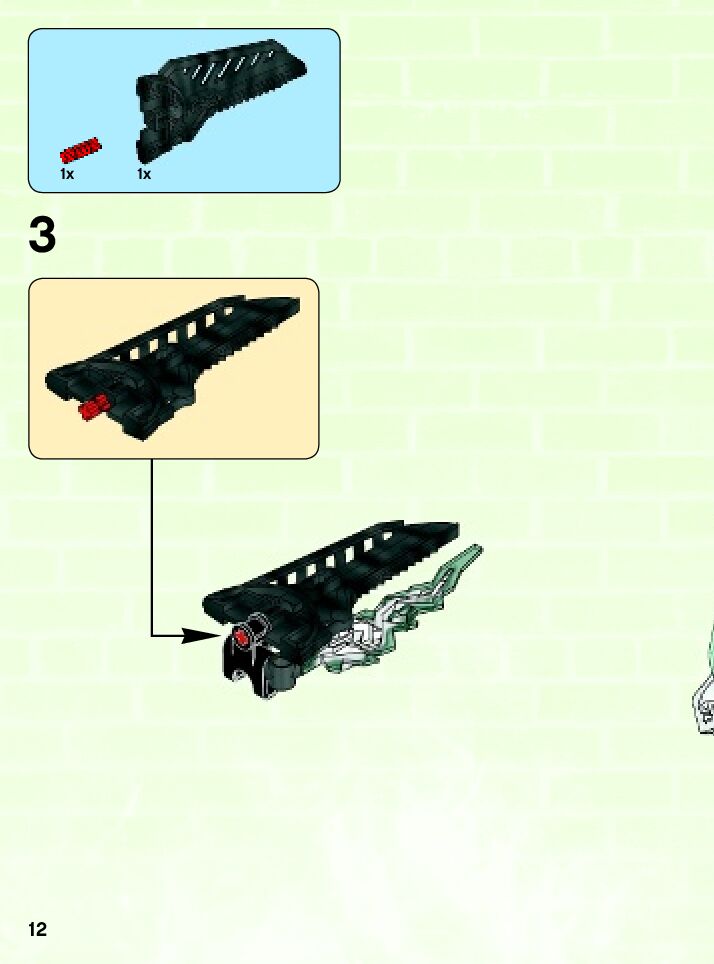 1x 1x

3

12