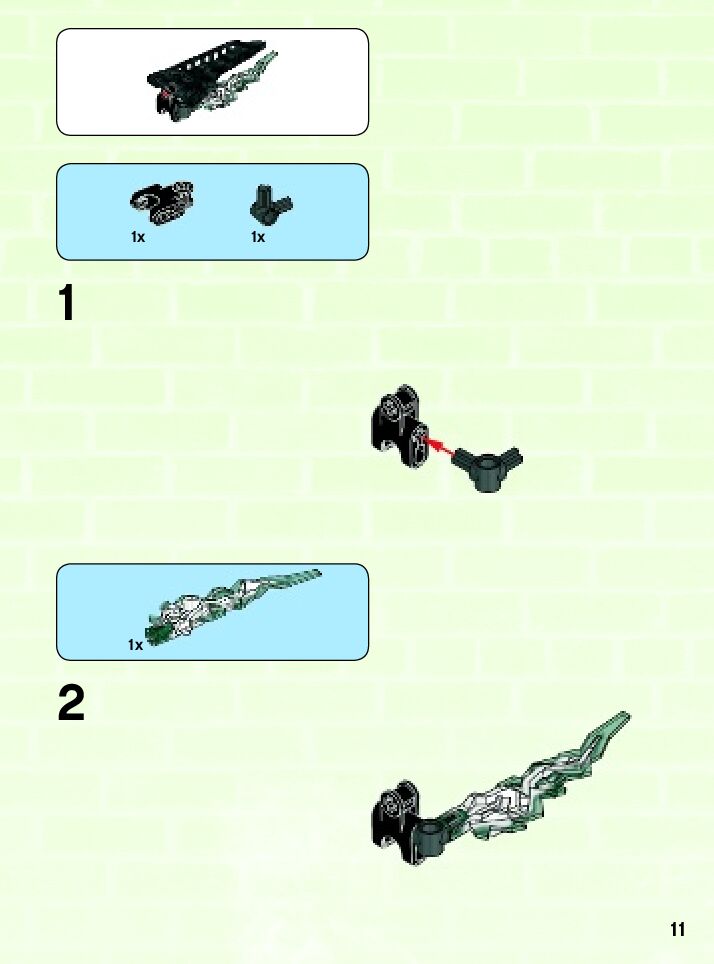 1x 1x

1

1x

2

11