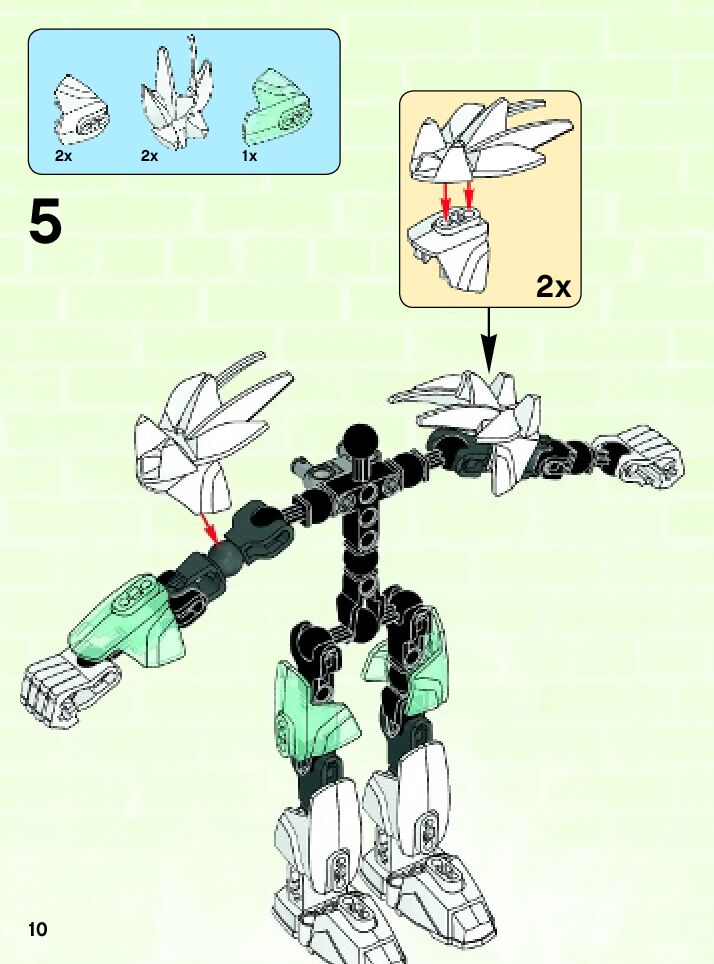 2x 2x 1x

5

2x

10