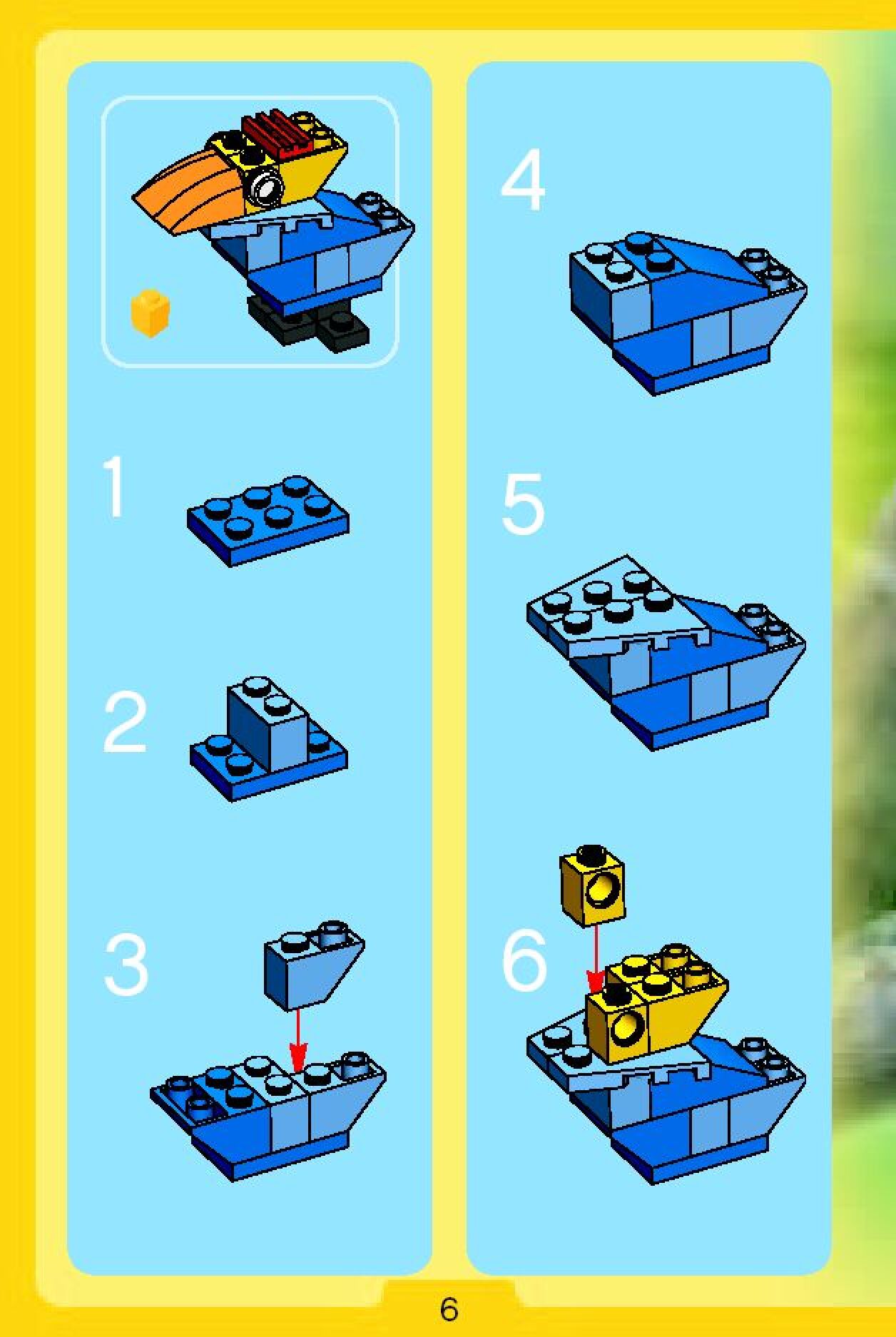 1

2

3

4

5

6

6