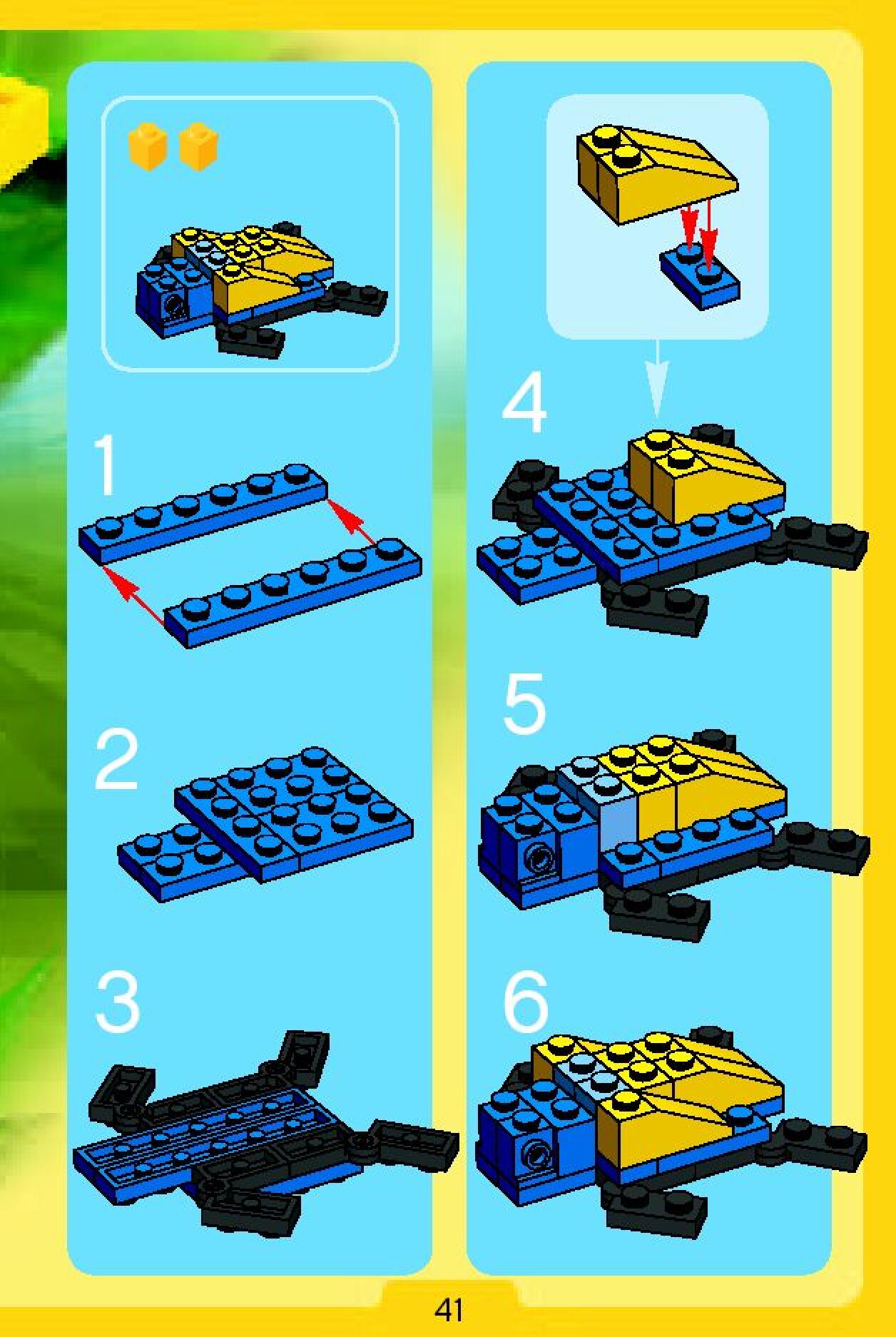 1

2

3

4

5

6

41