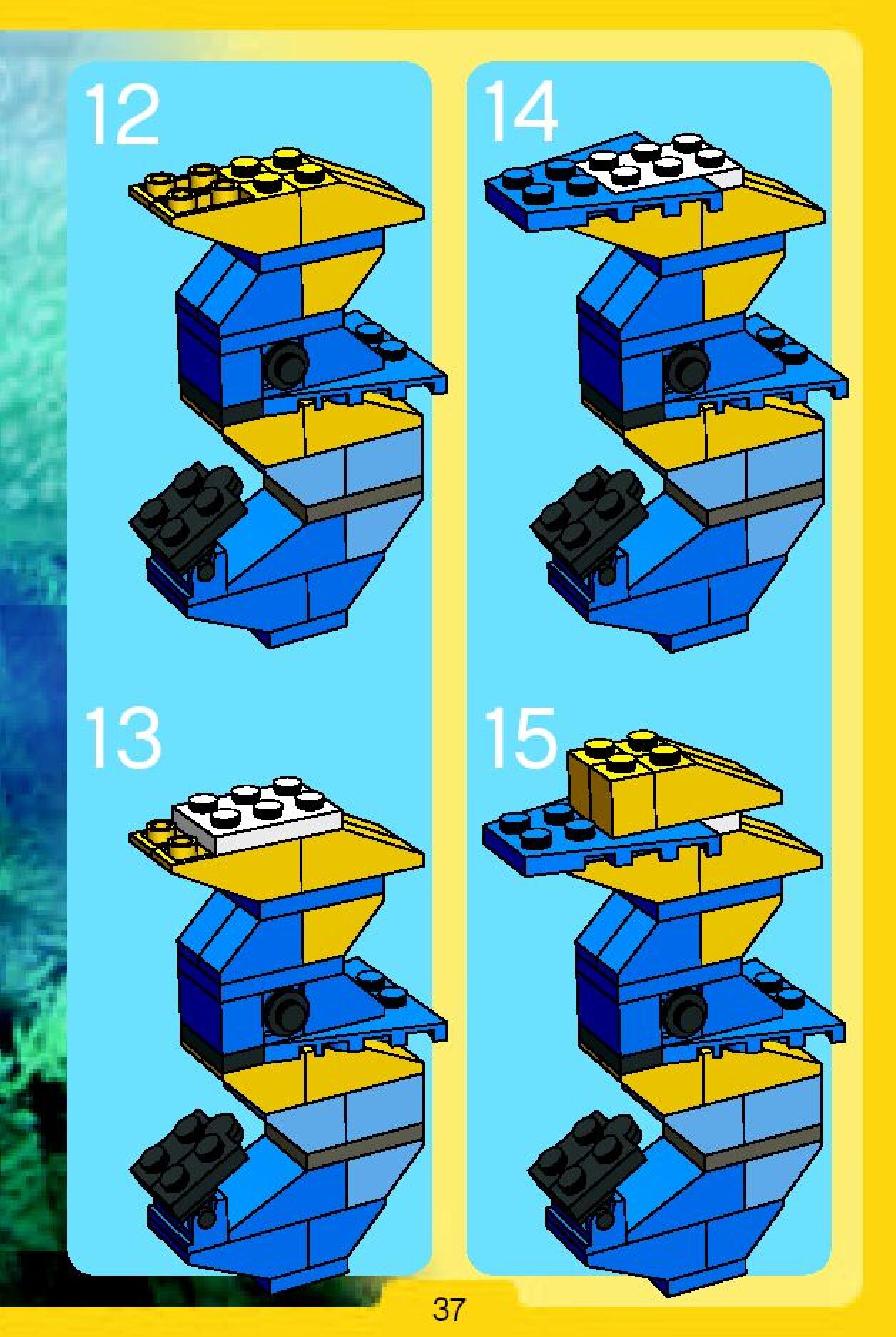 12

13

14

15

37