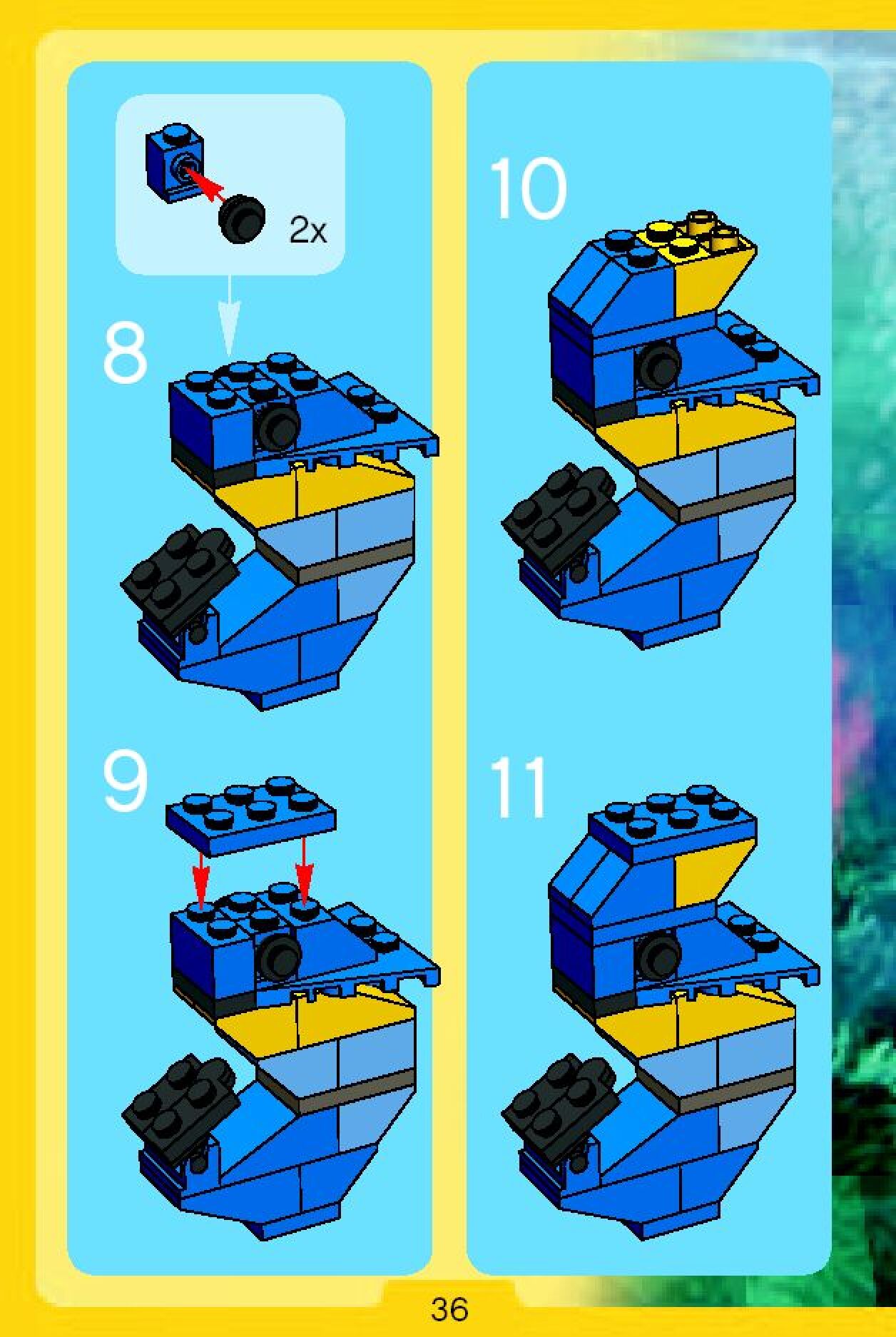 2x

8

9

10

11

36