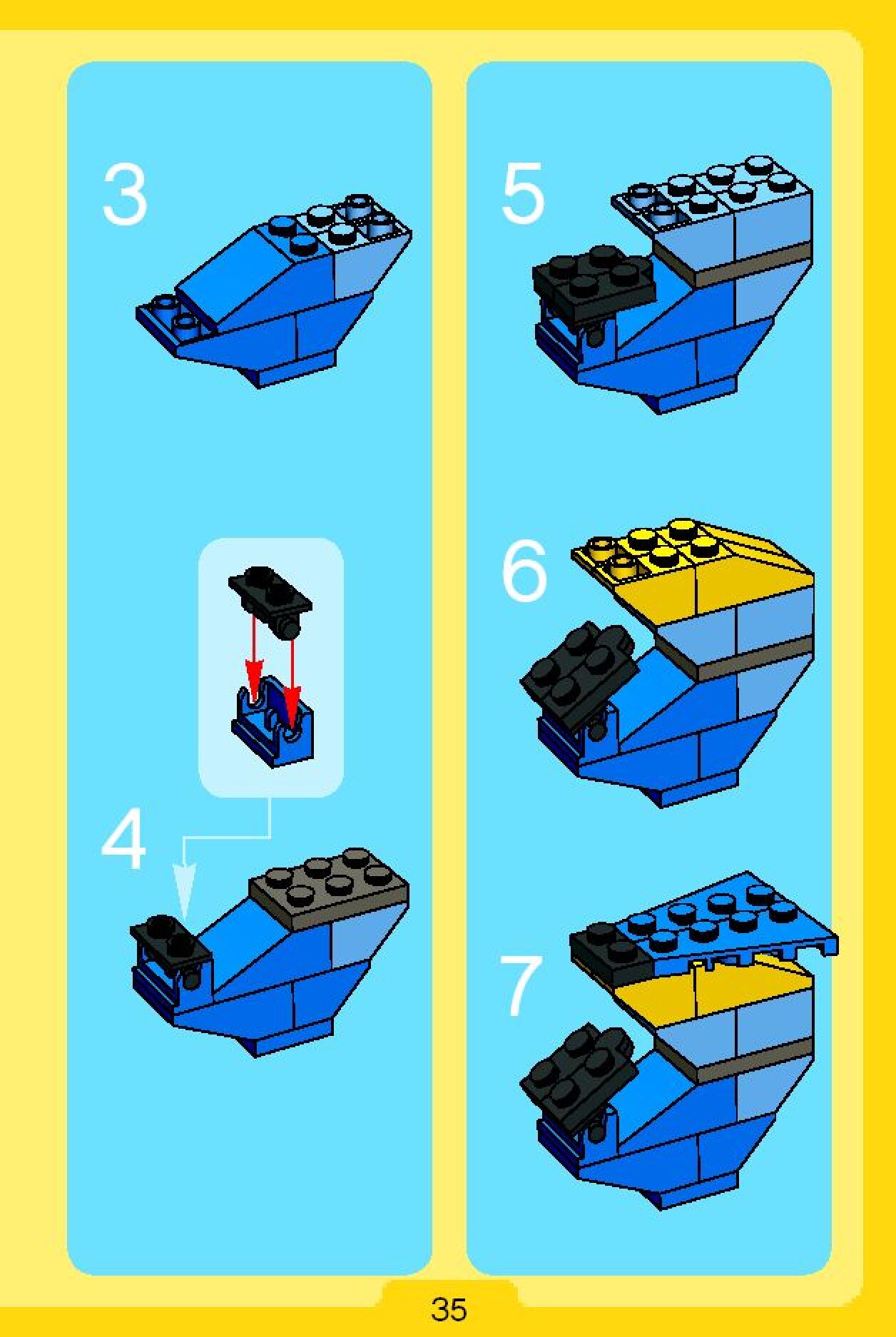 3

4

5

6

7

35