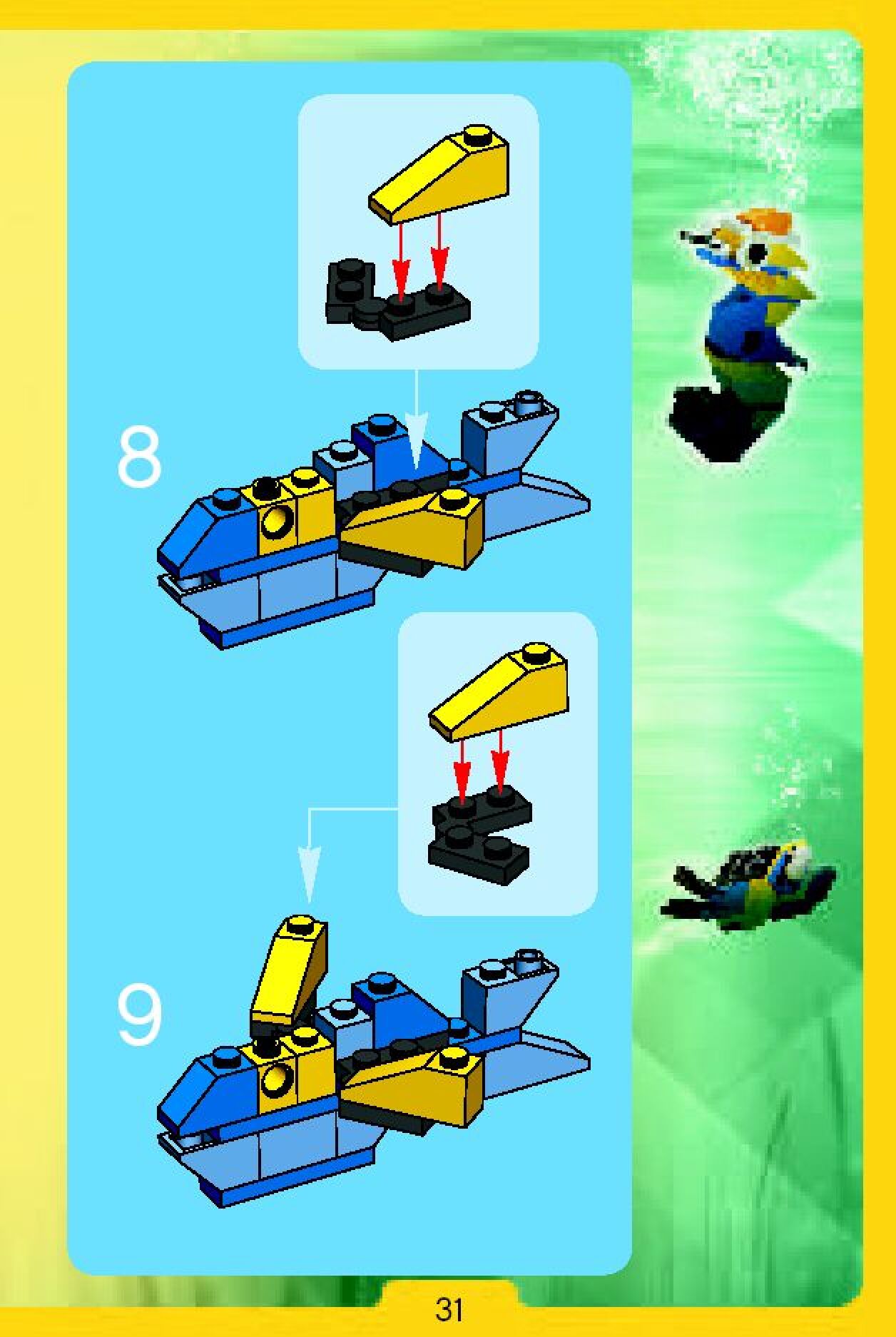 8

9

31