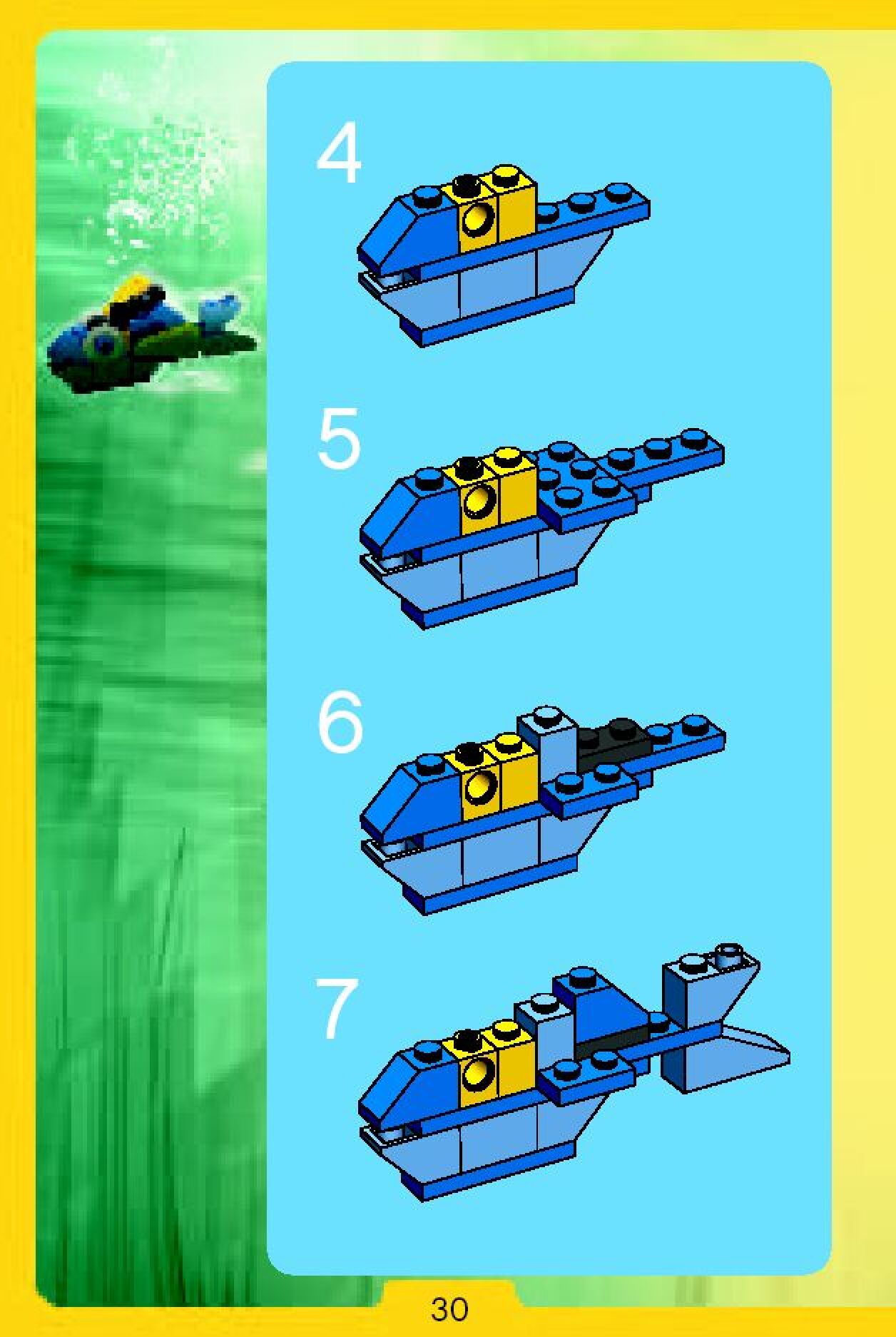 4

5

6

7

30