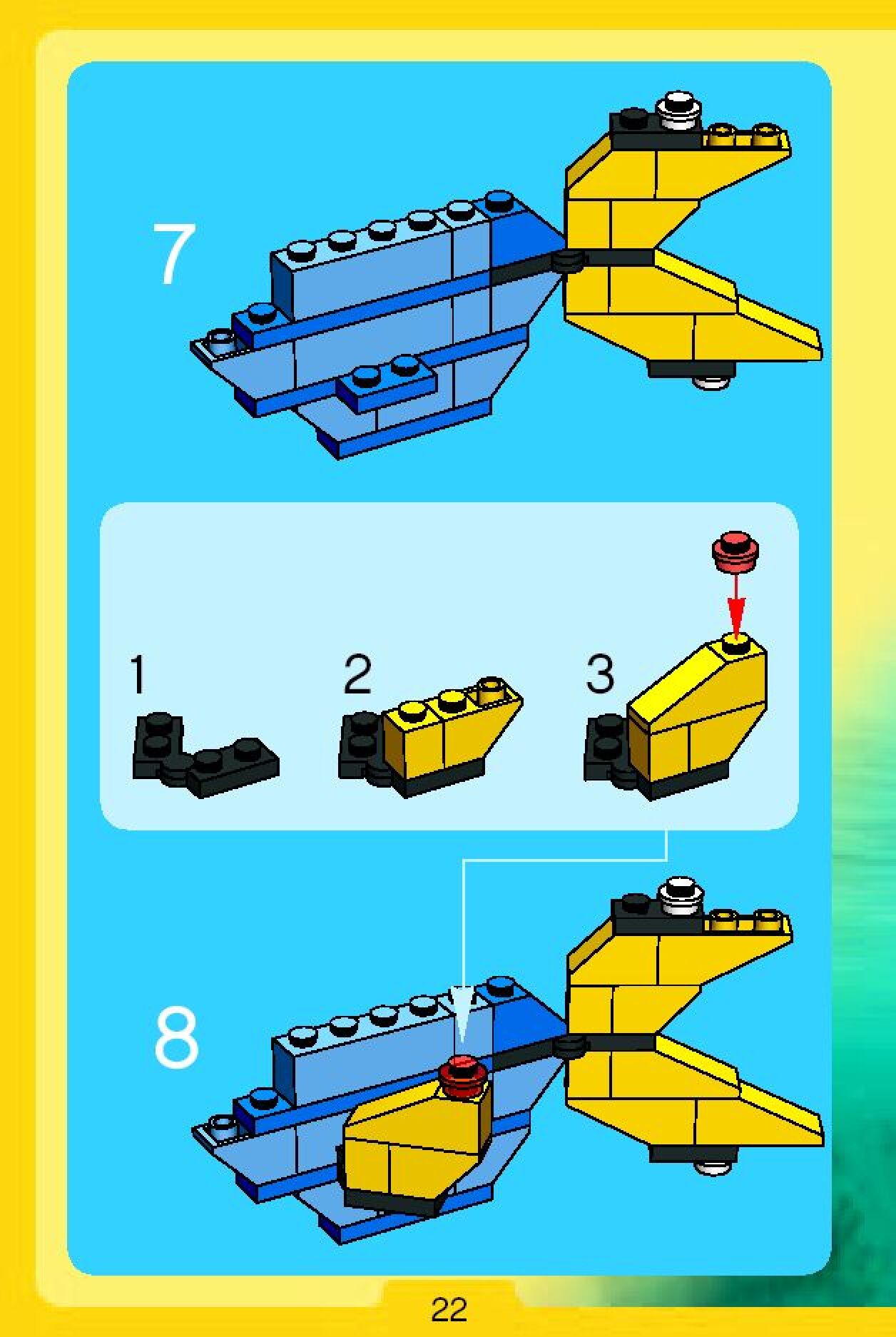 7

1

2

3

8

22