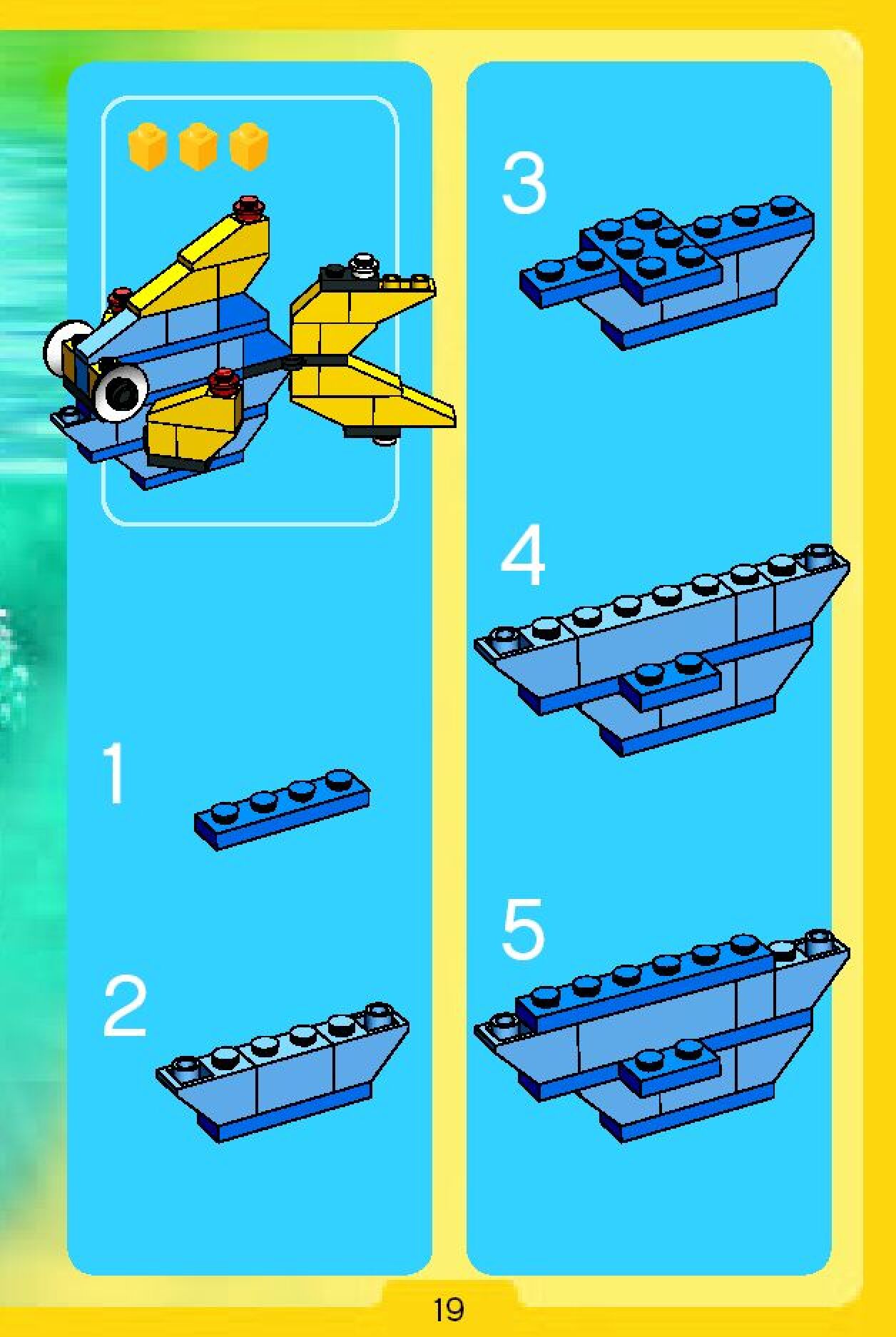 1

2

3

4

5

19