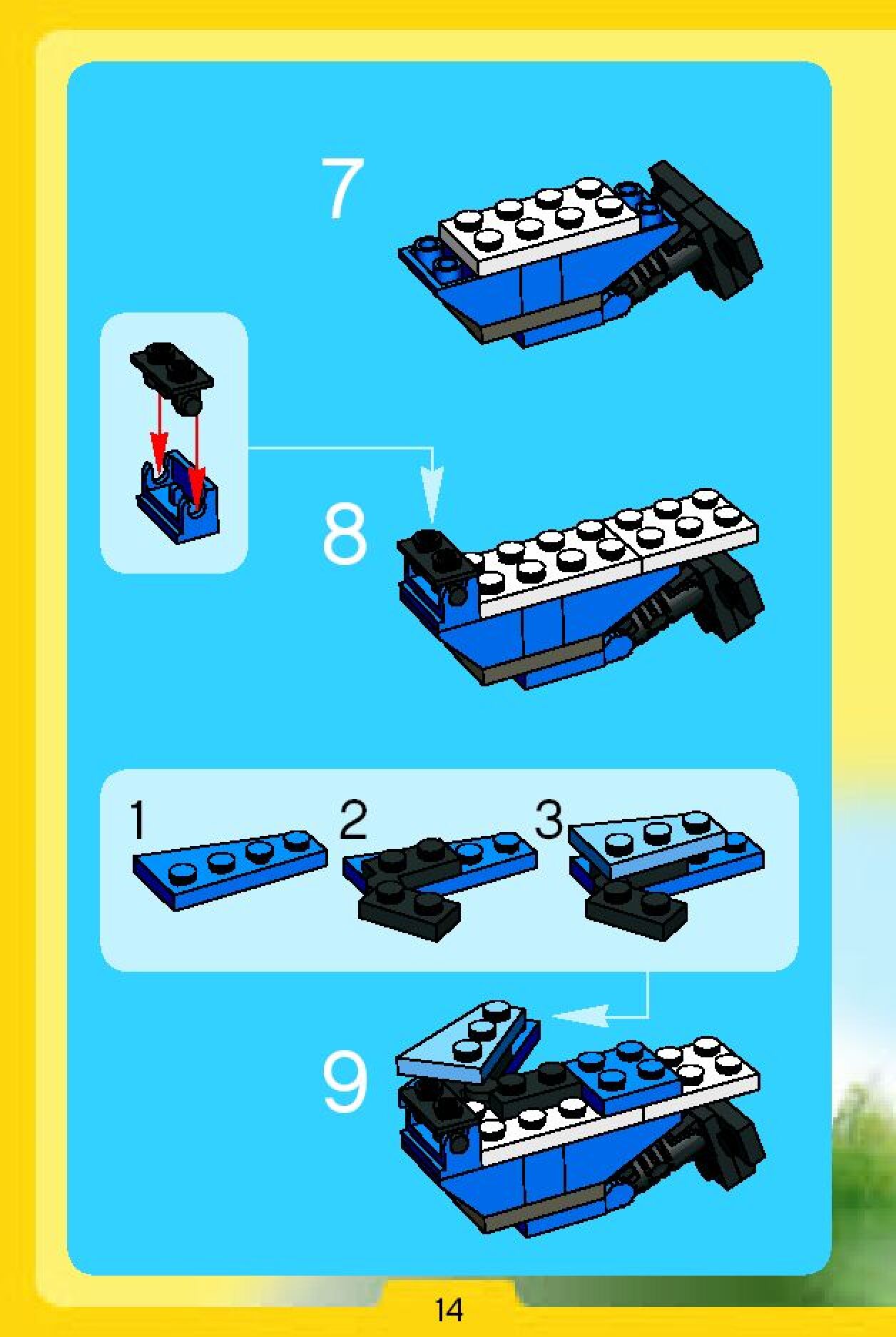 7

8

1 2 3

9

14