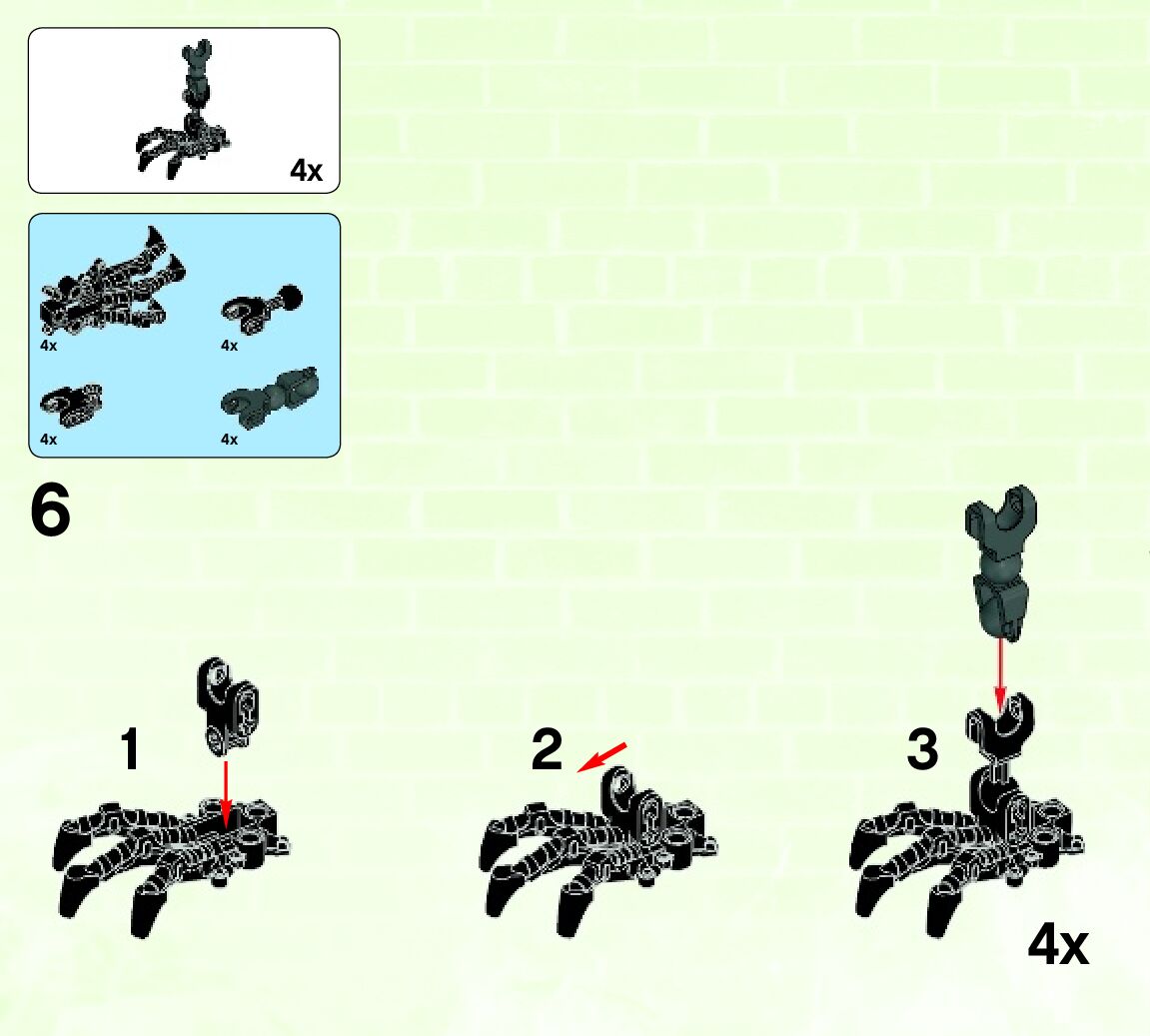 4x

4x
4x
4x
4x

6

1

2

3

4x