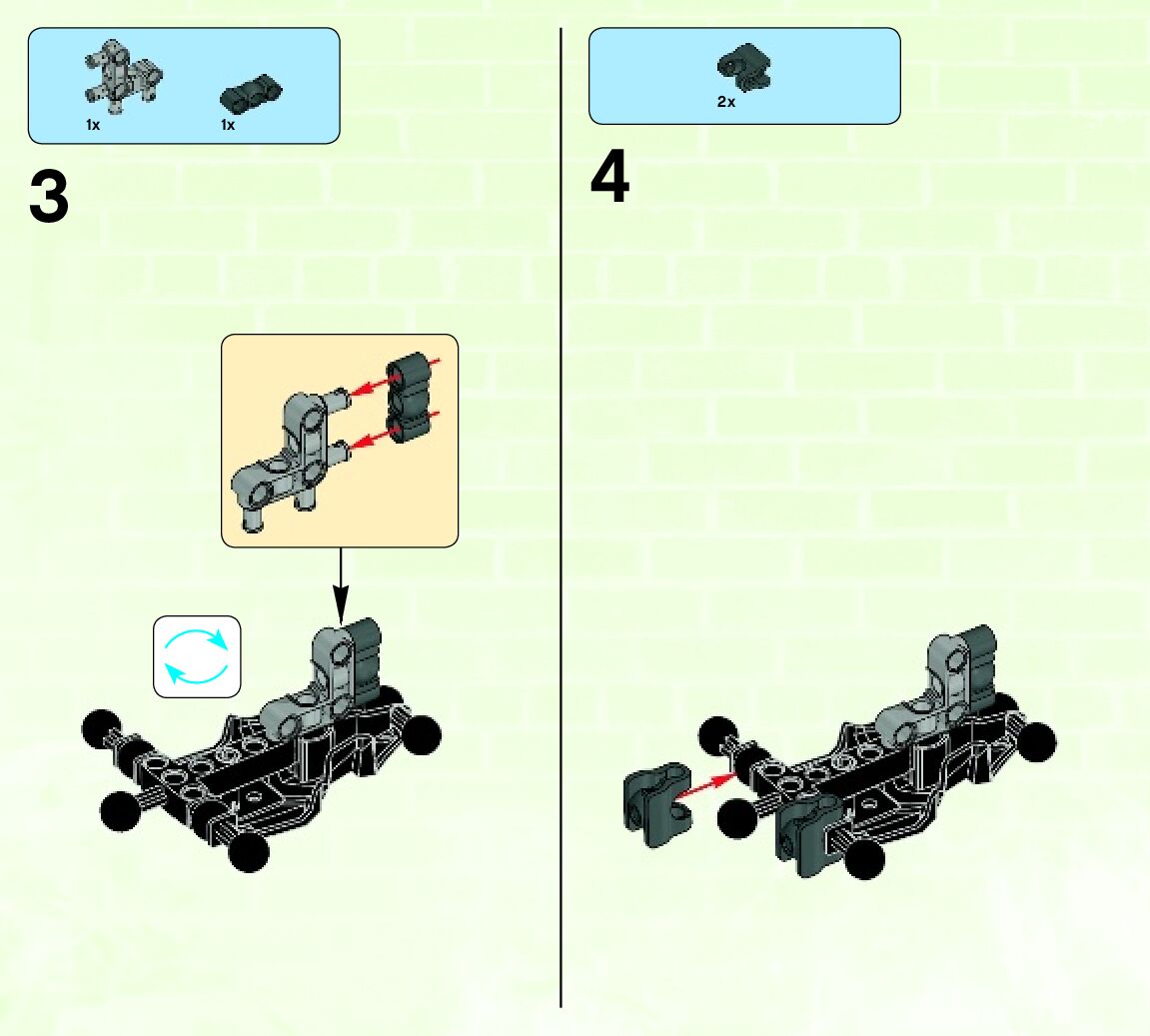 1x
1x

3

2x

4