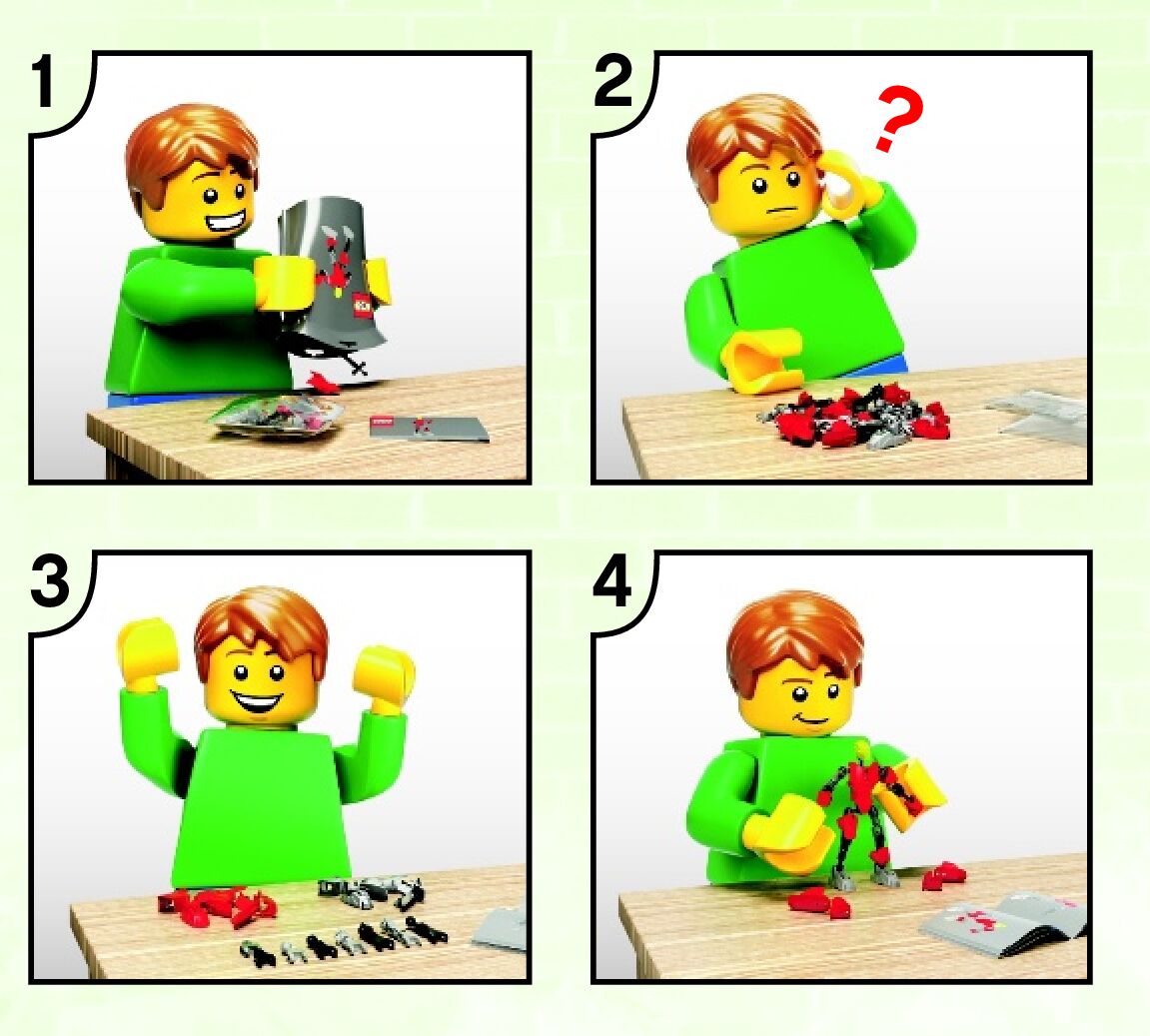 1

2

?

3

4