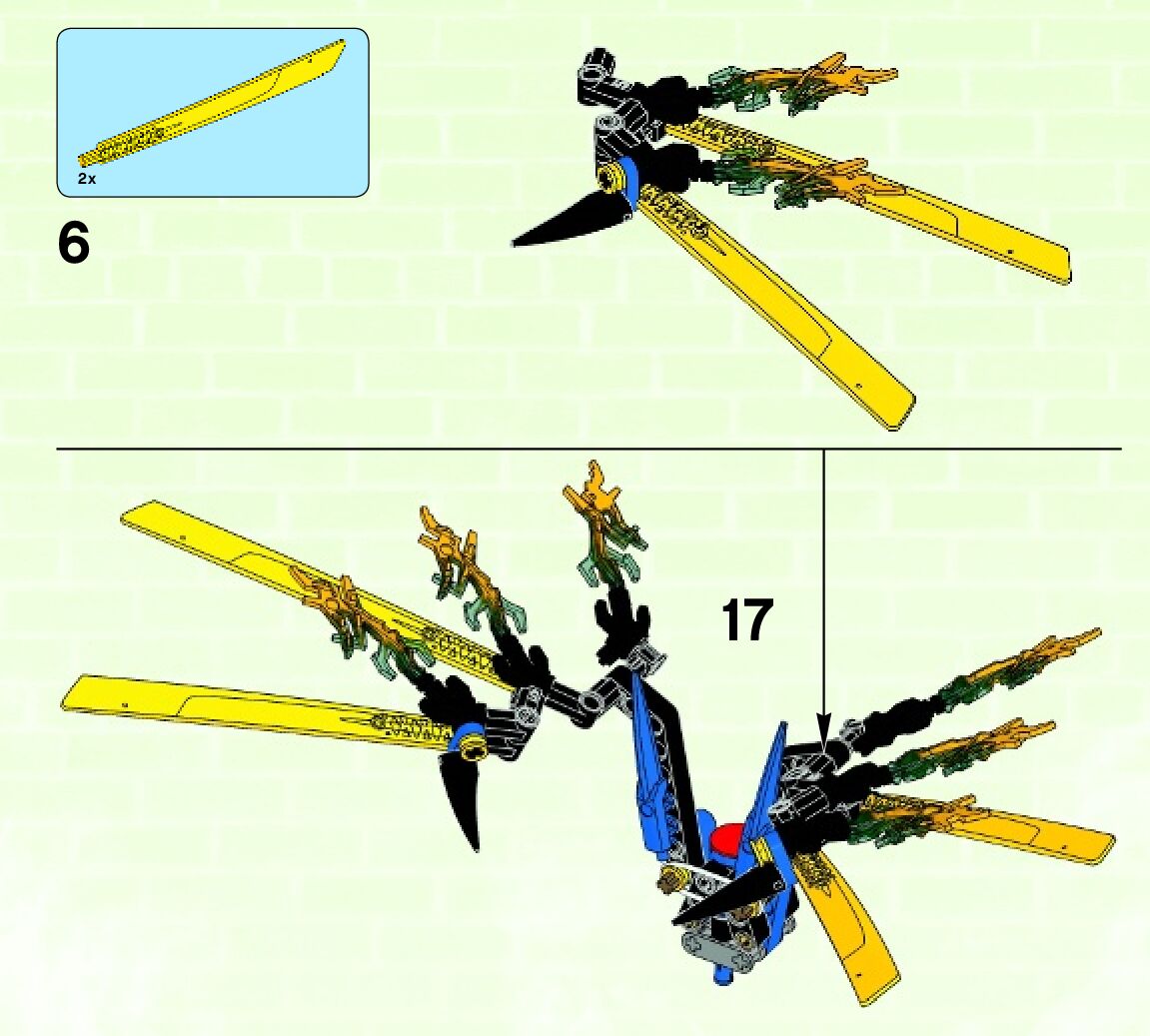 2x

6

17