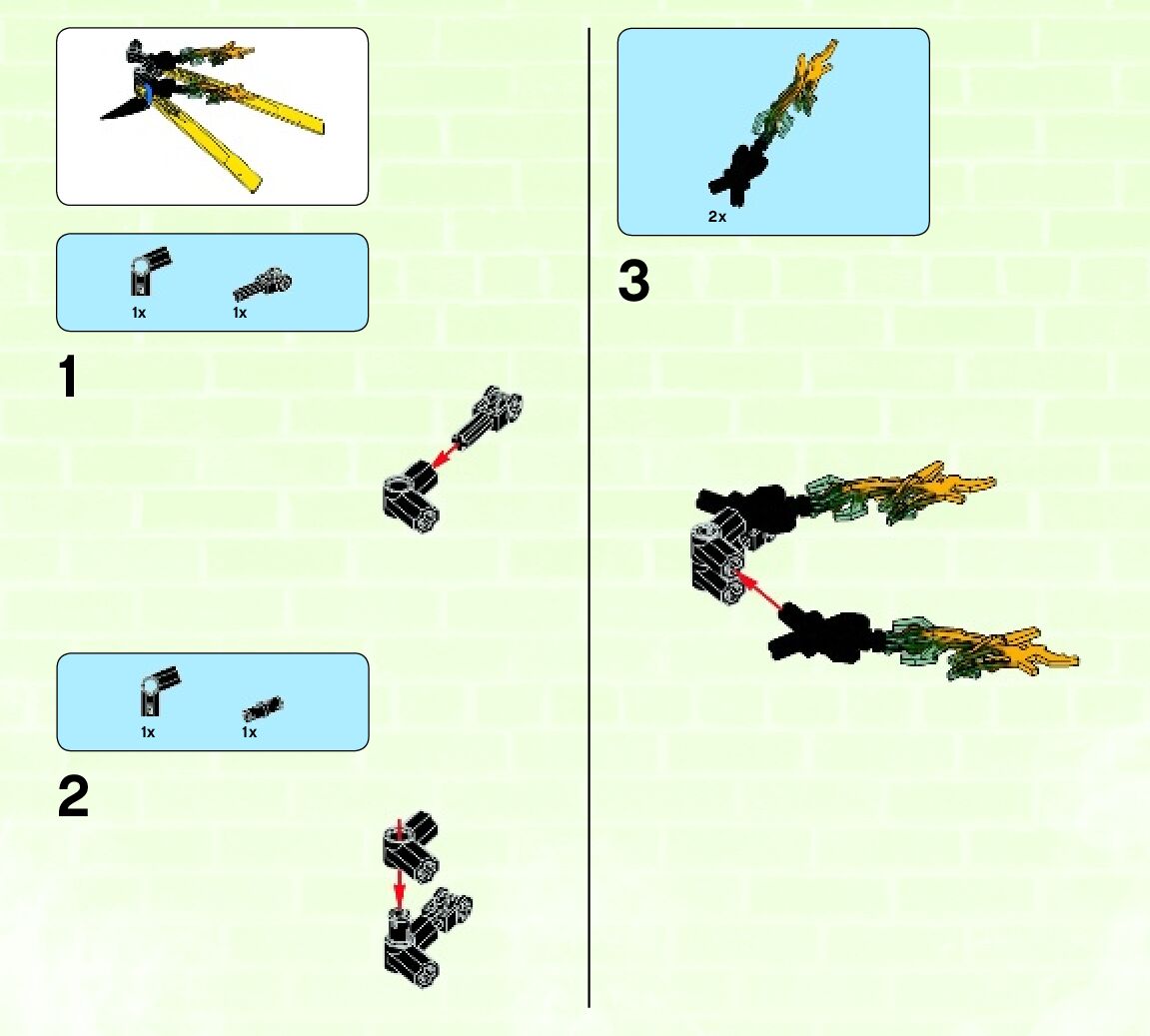 1x 1x

1

1x 1x

2

2x

3