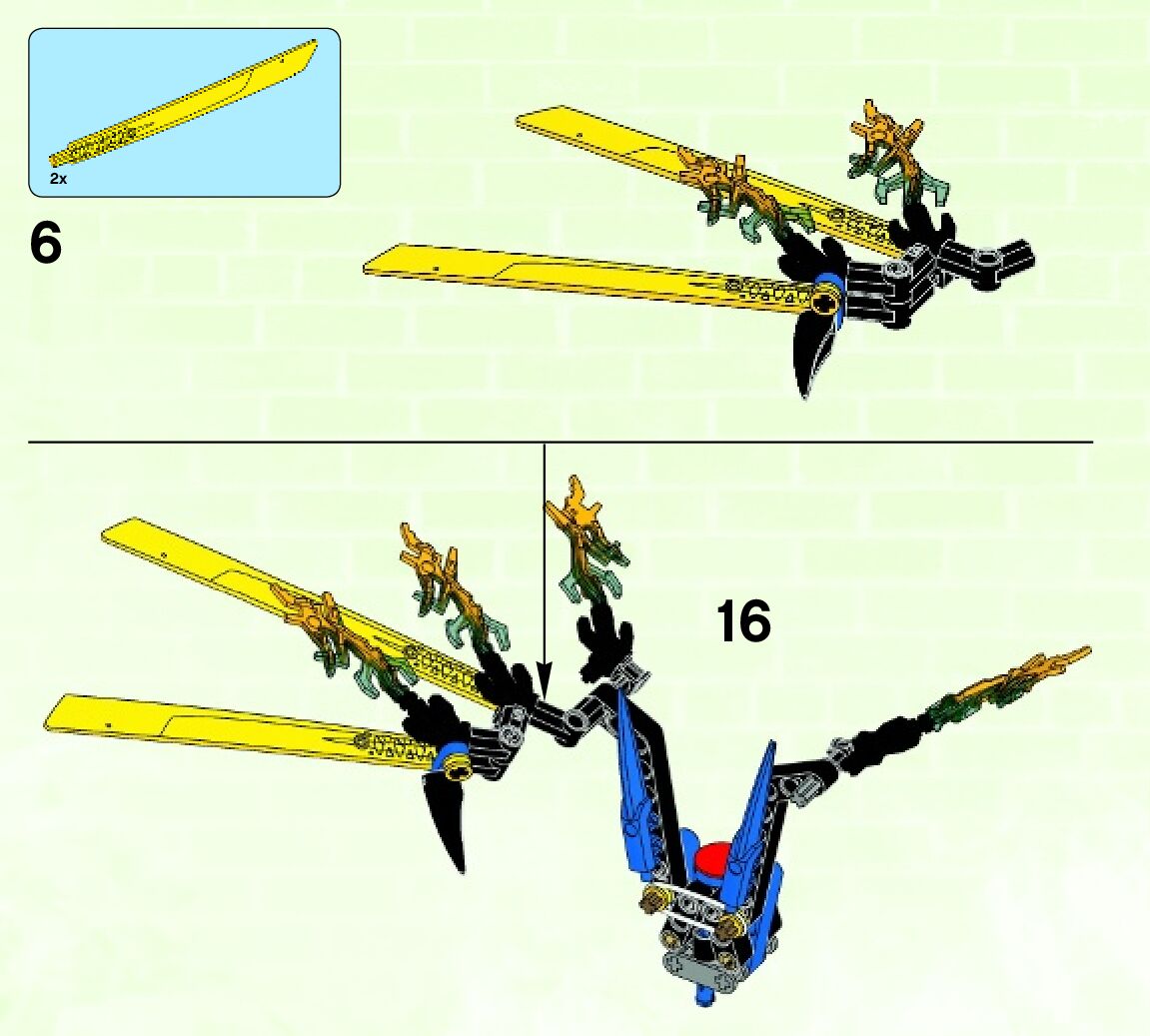 2x

6

16