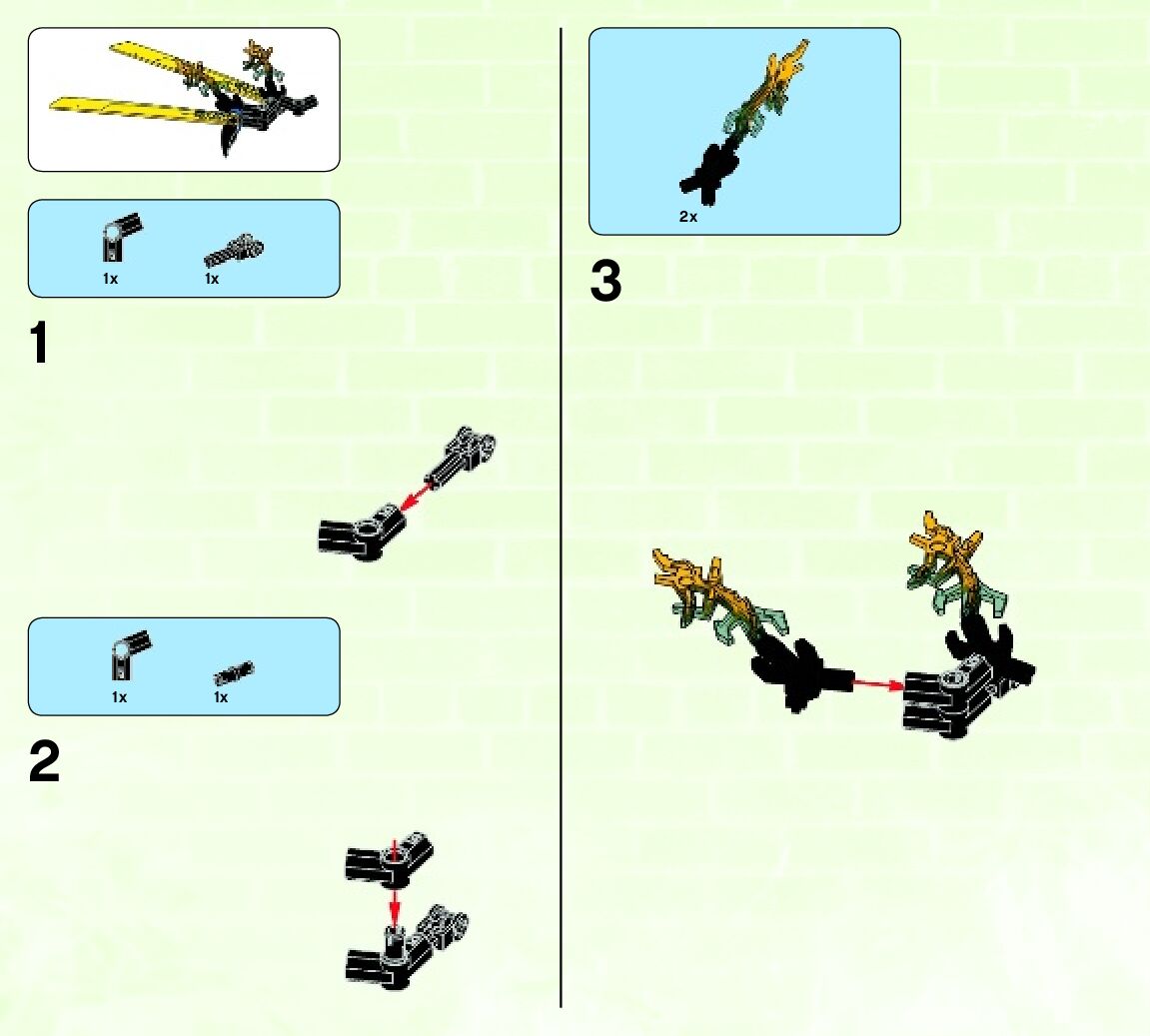 1x 1x

1

1x 1x

2

2x

3