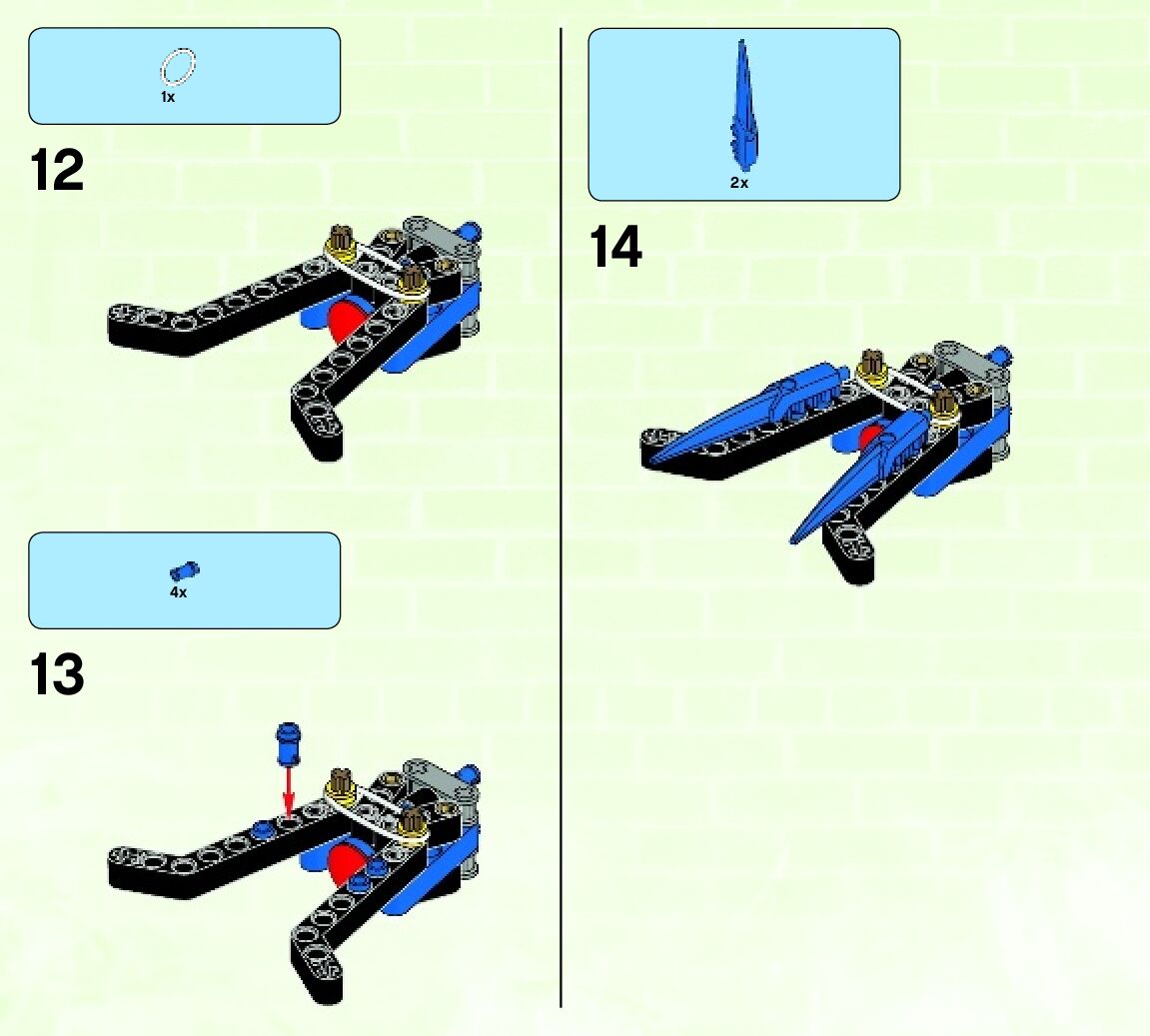 1x

12

4x

13

2x

14