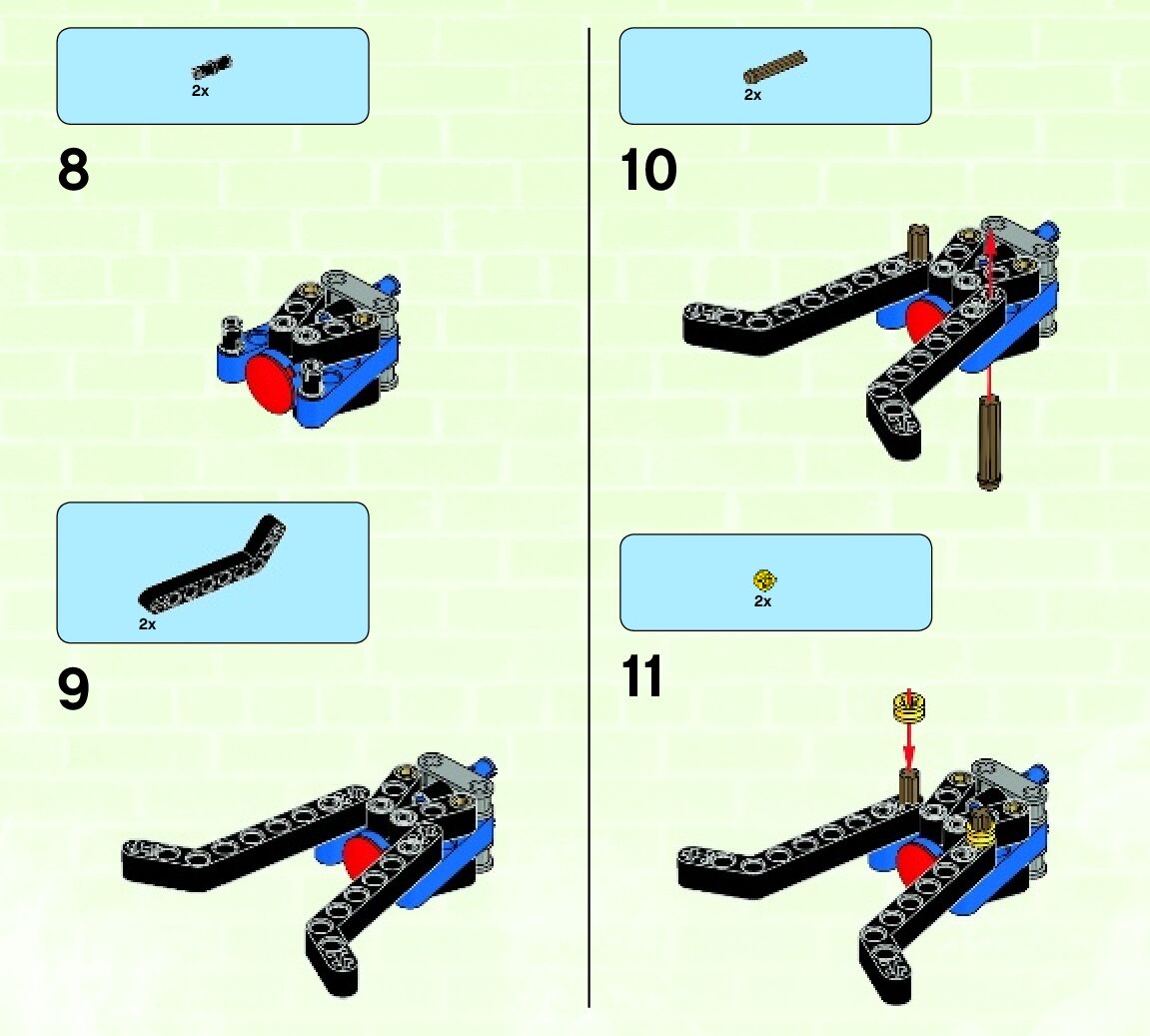 2x

8

2x

9

2x

10

2x

11