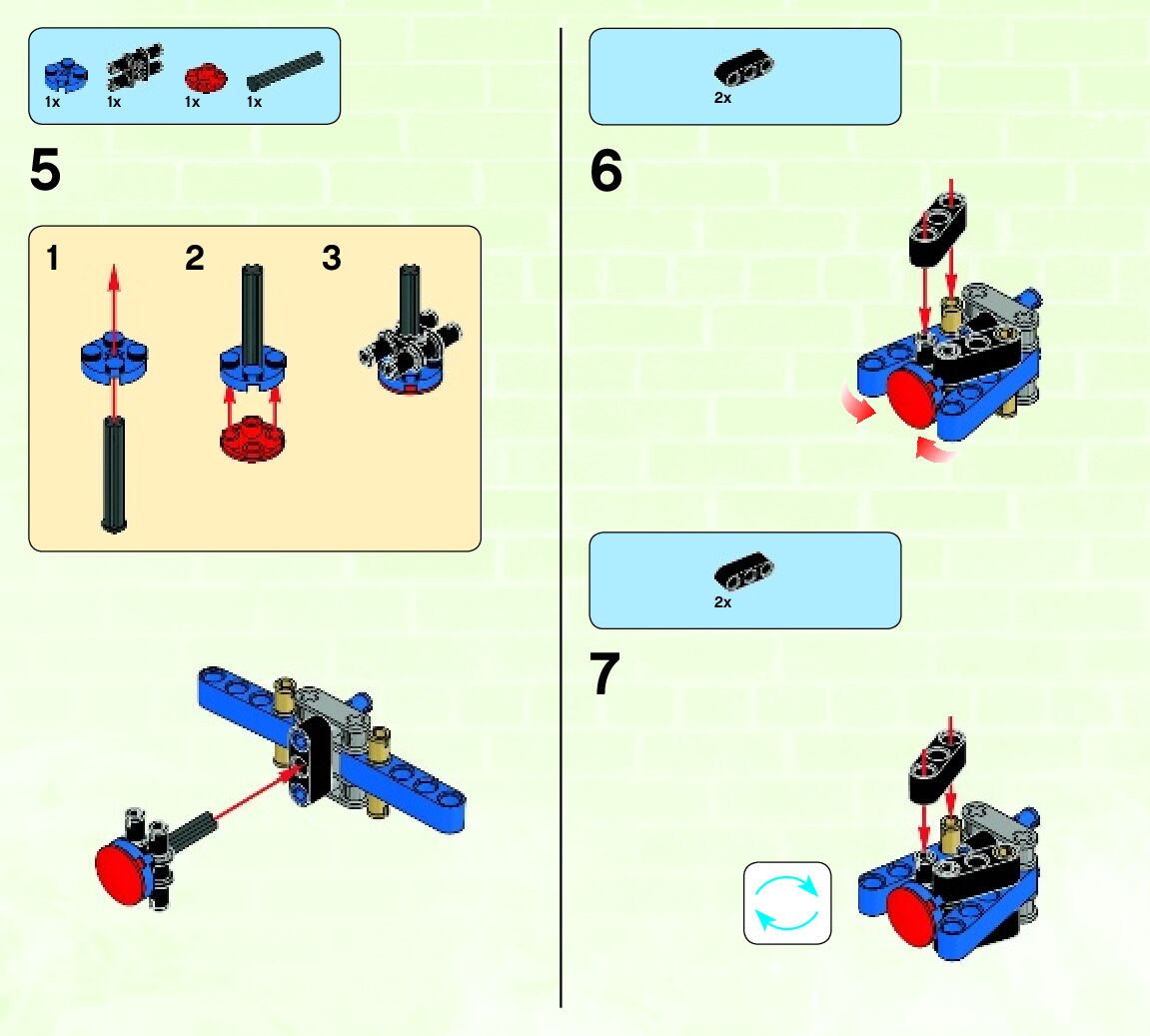 1x 1x 1x 1x

5

1 2 3

2x

6

2x

7