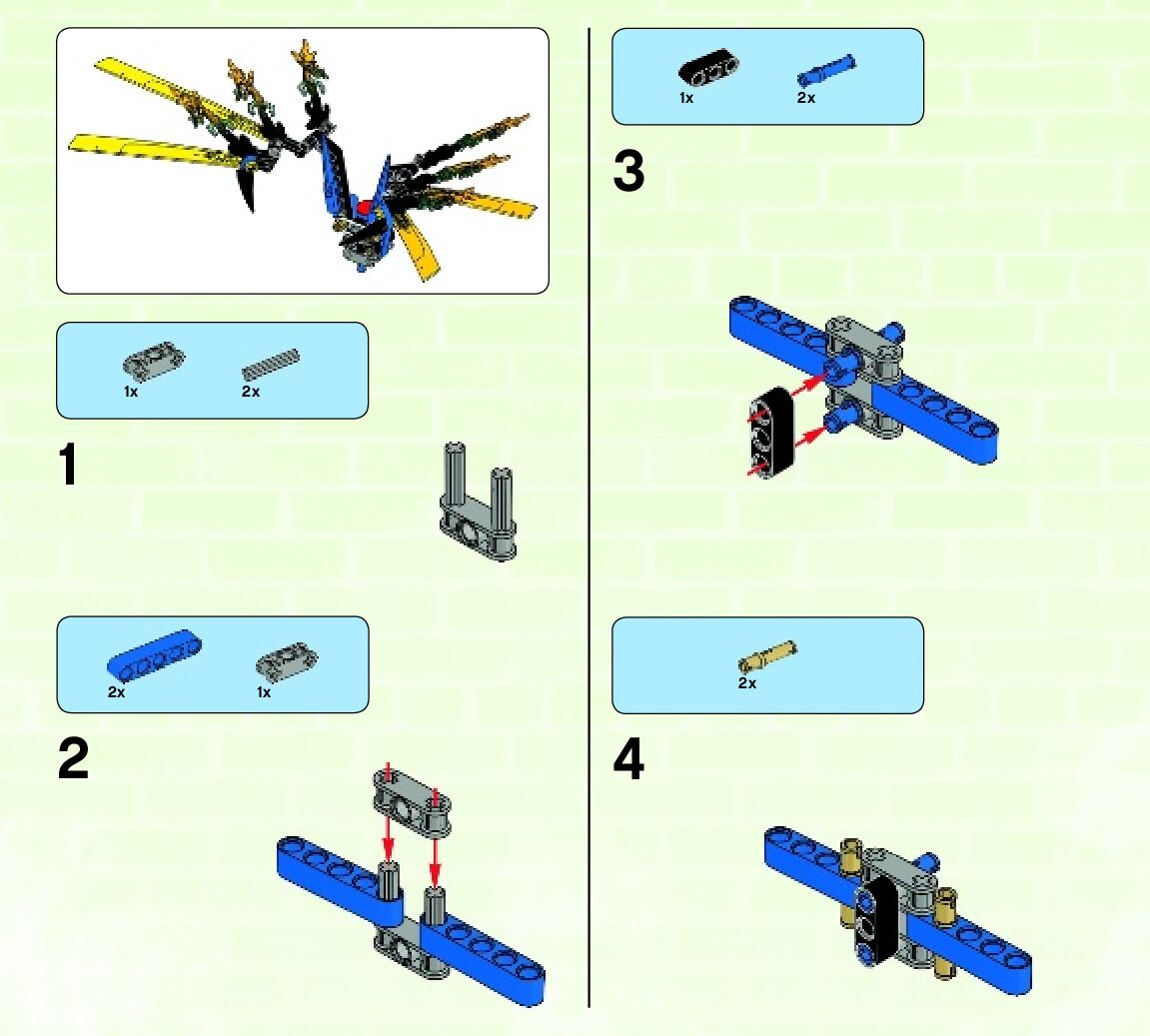 1x
2x

1

2x
1x

2

1x
2x

3

2x

4