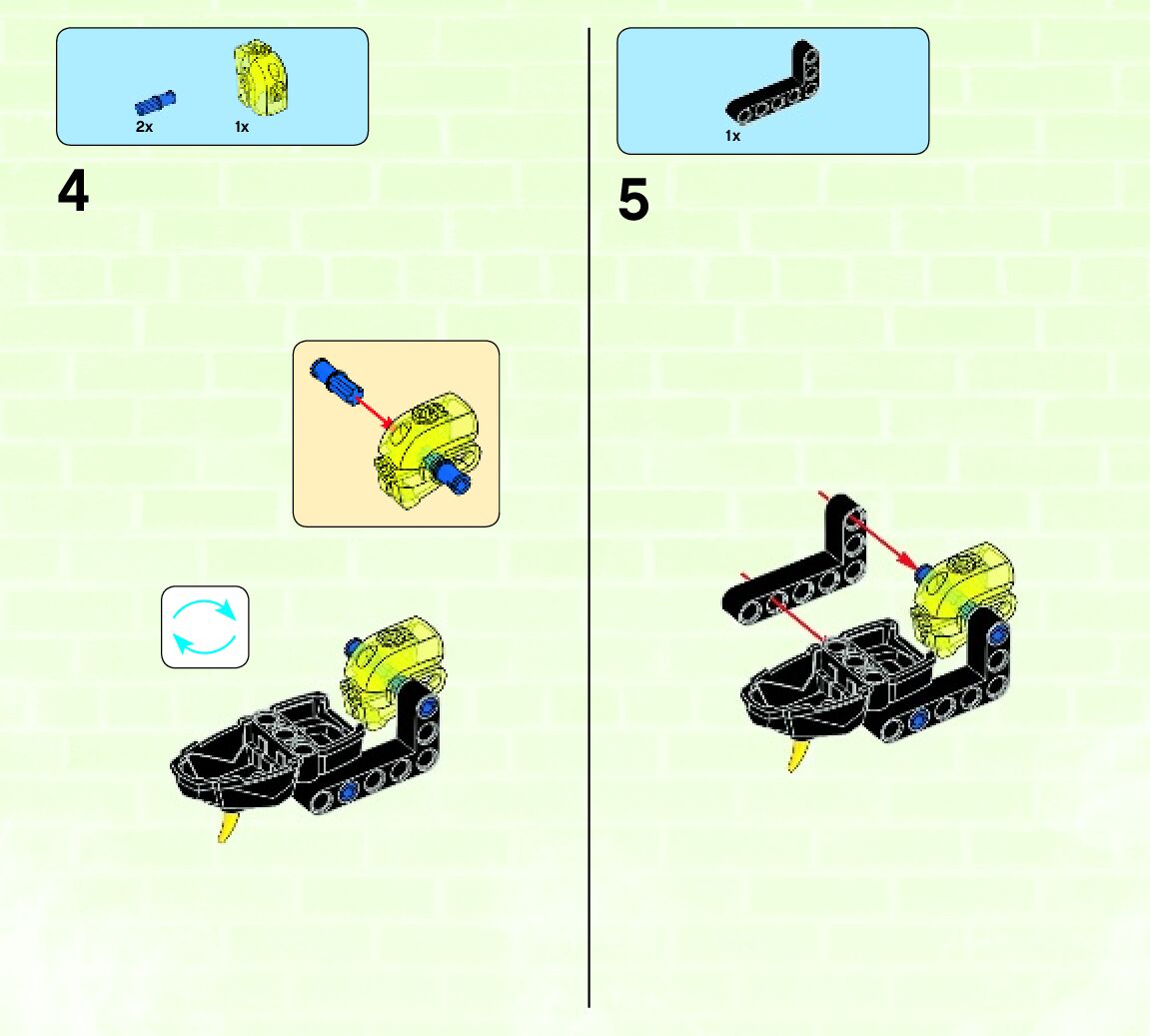 2x 1x

4

1x

5