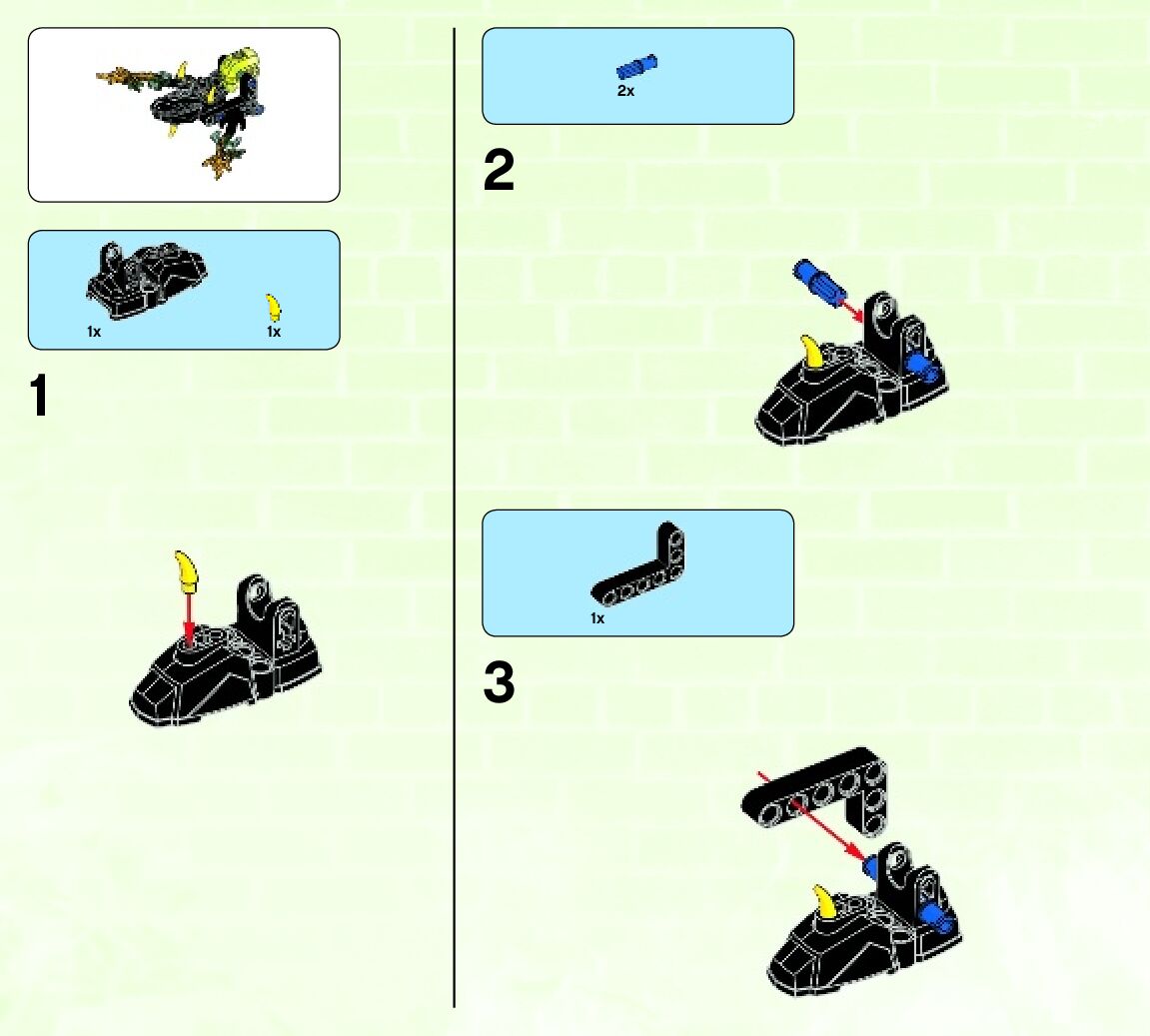 1x
1x
1

2x
2

1x
3