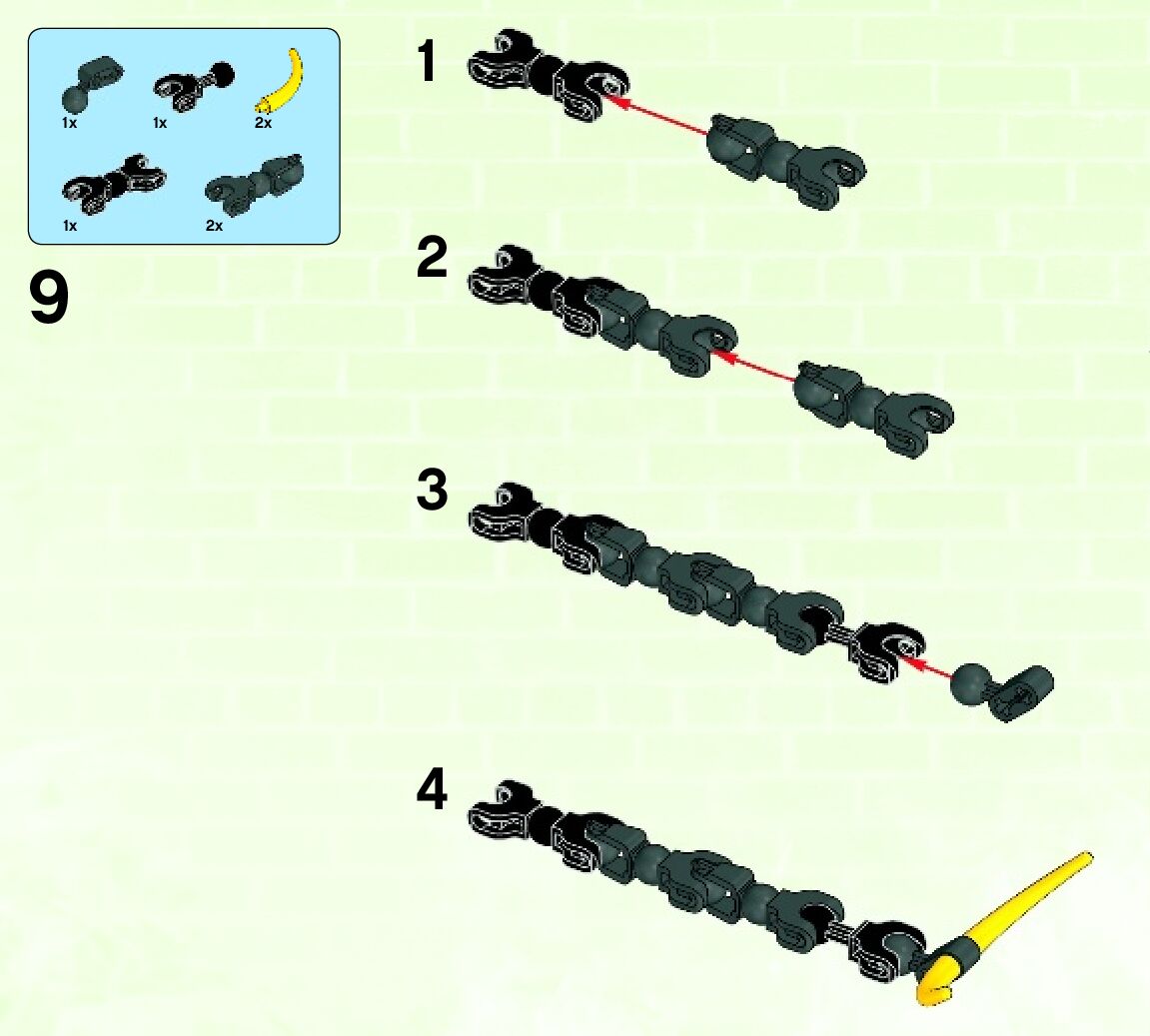 1x 1x 2x

1x 2x

9

1

2

3

4