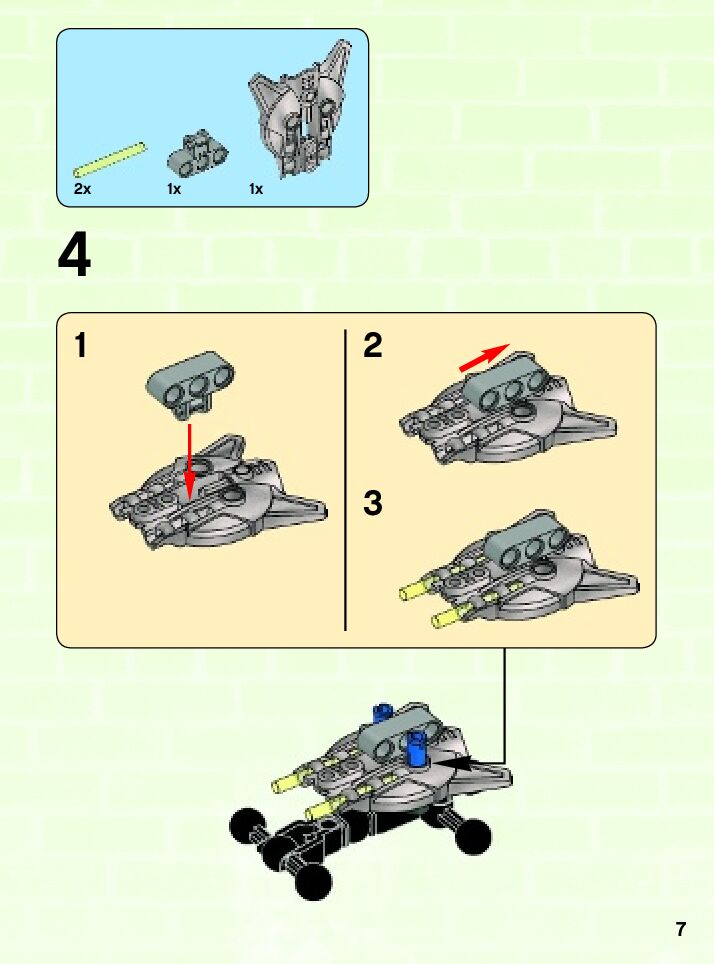 2x 1x 1x

4

1

2

3

7