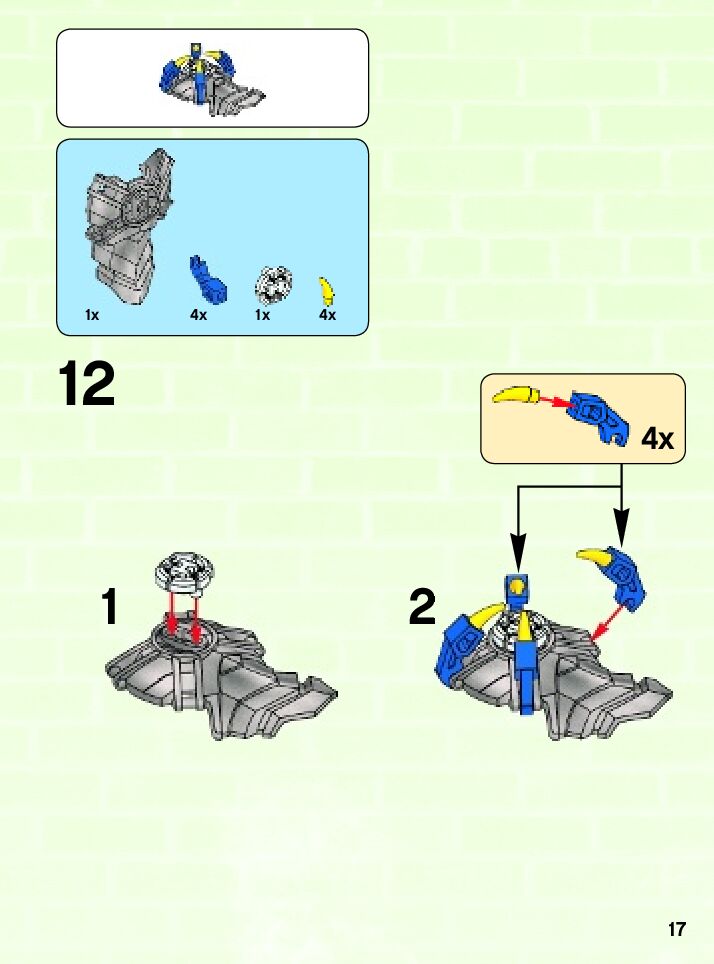 1x 4x 1x 4x

12

4x

1

2

17