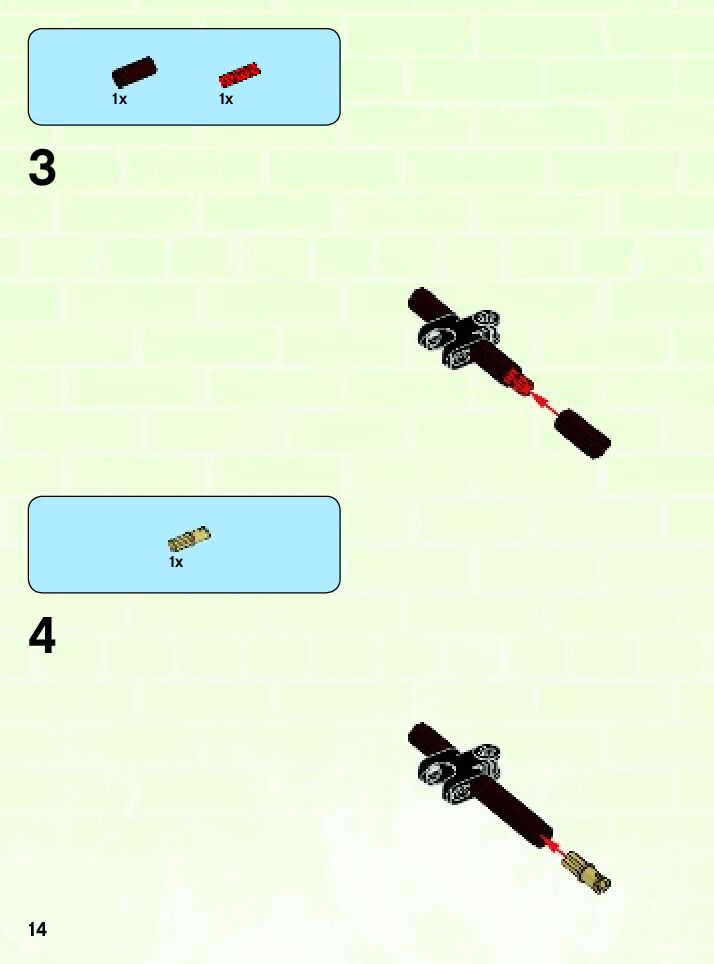 1x 1x

3

1x

4

14