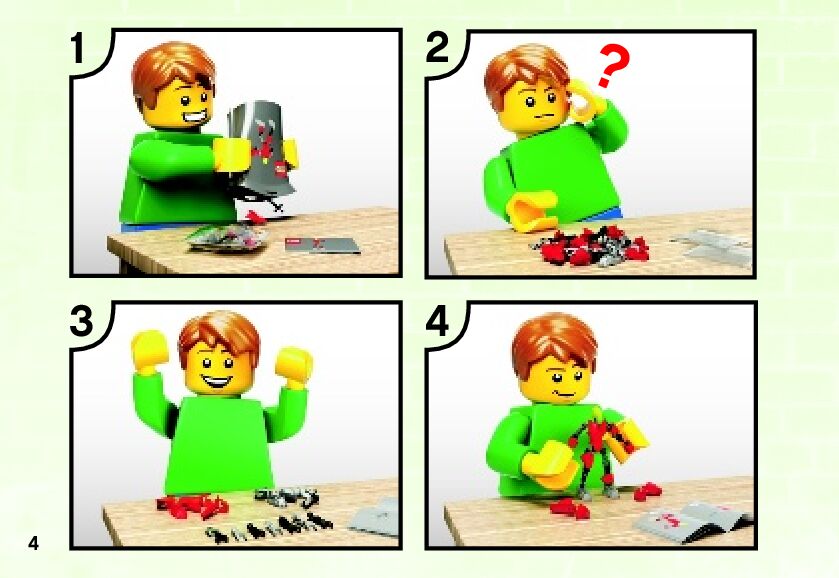 1

2

?

3

4

4