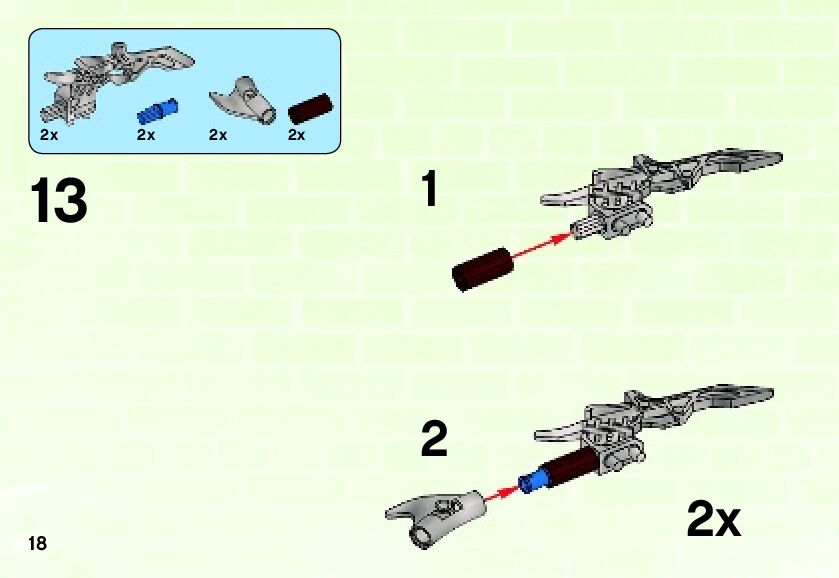 2x 2x 2x 2x

13

1

2

2x

18