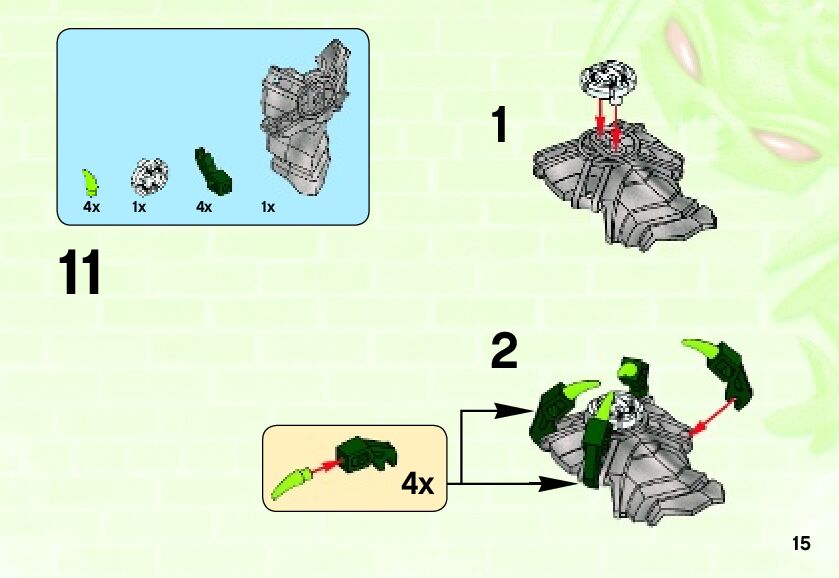 4x 1x 4x 1x

11

1

2

4x

15