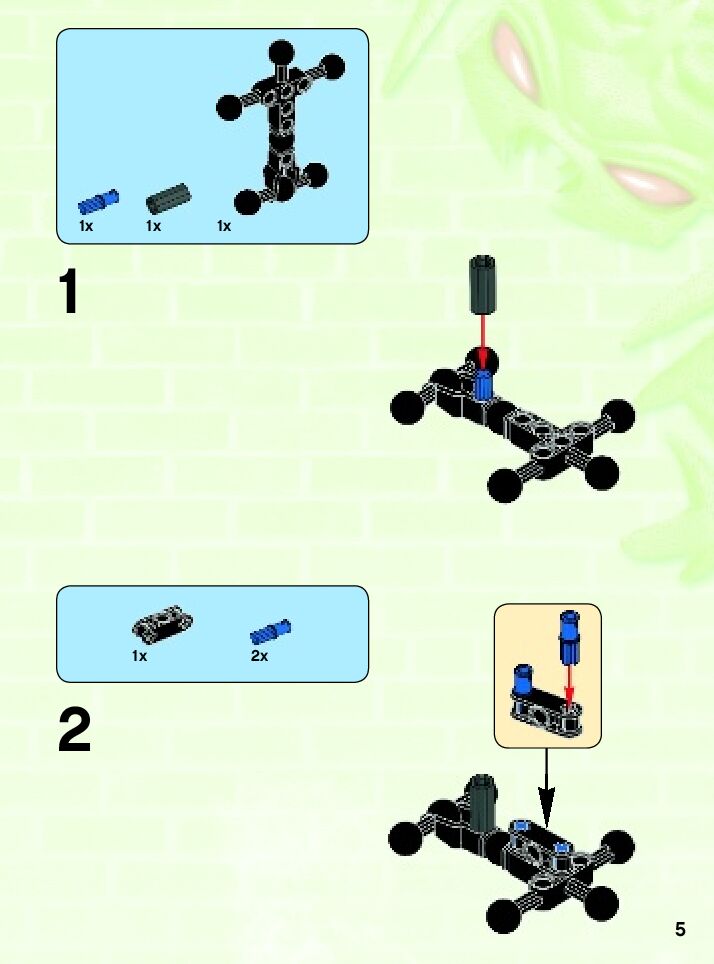 1x 1x 1x

1

1x 2x

2

5