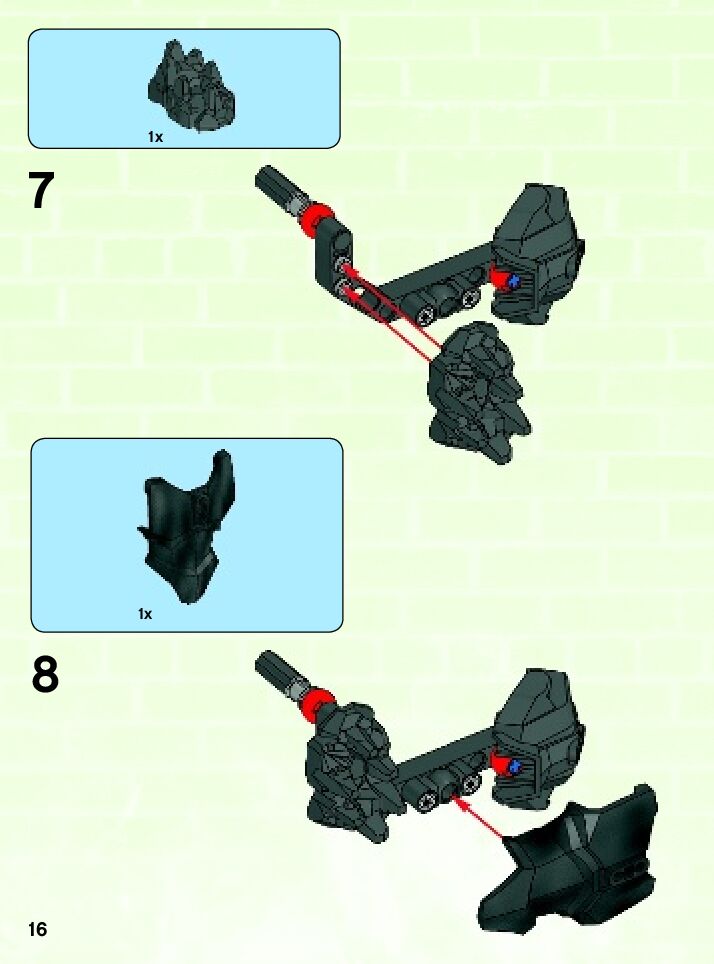 1x

7

1x

8

16