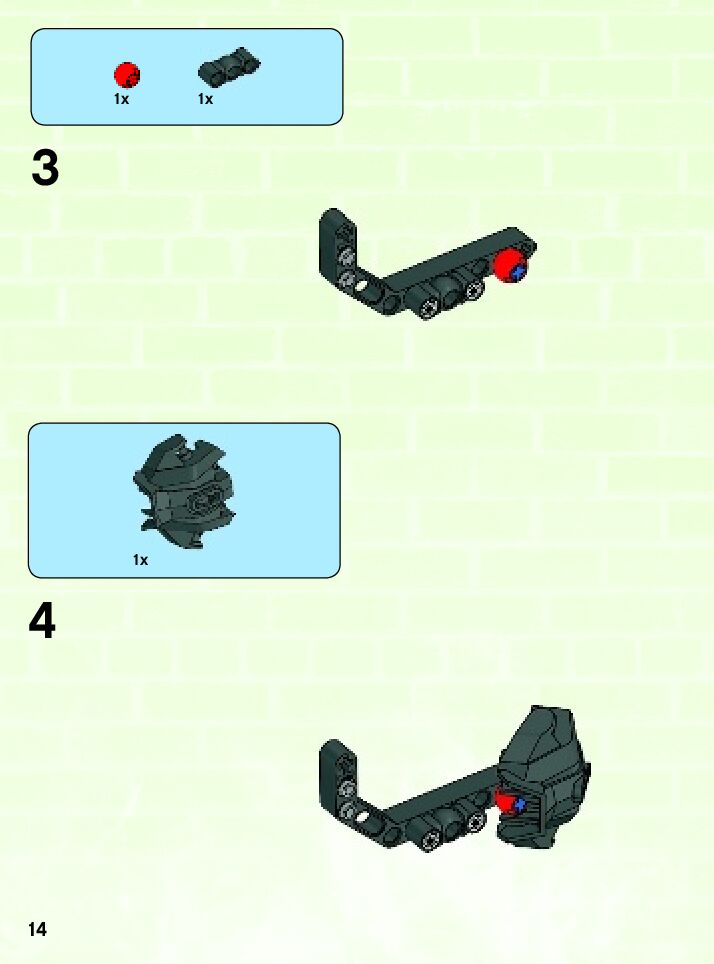 1x 1x

3

1x

4

14