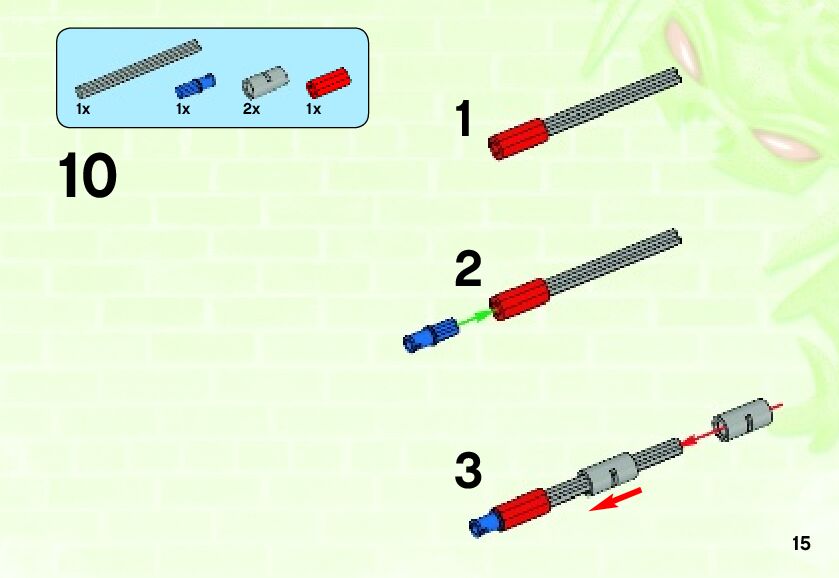 1x 1x 2x 1x

10

1

2

3

15