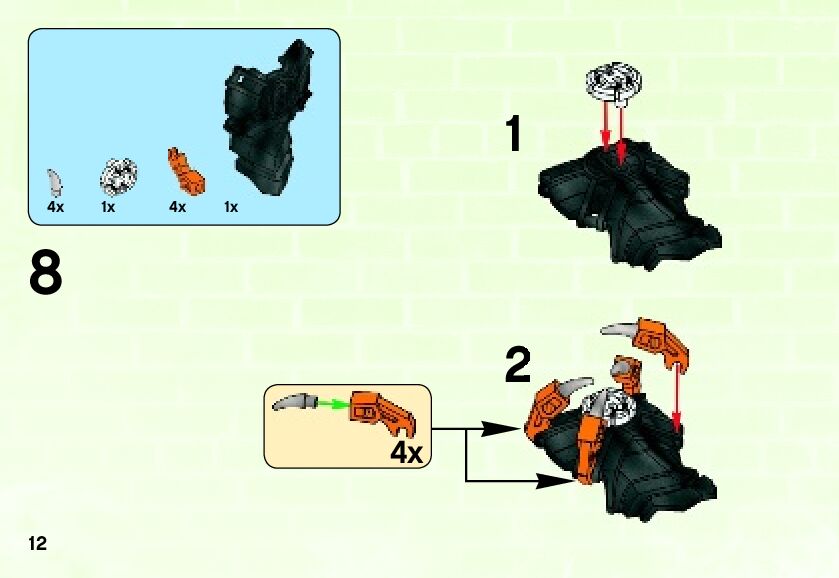 4x 1x 4x 1x

8

1

2

4x

12