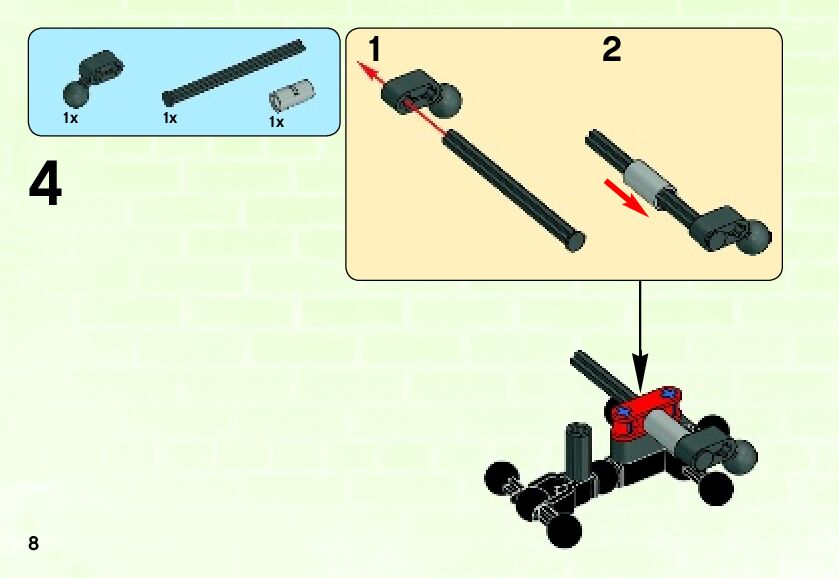 1x
1x
1x

4

1
2

8