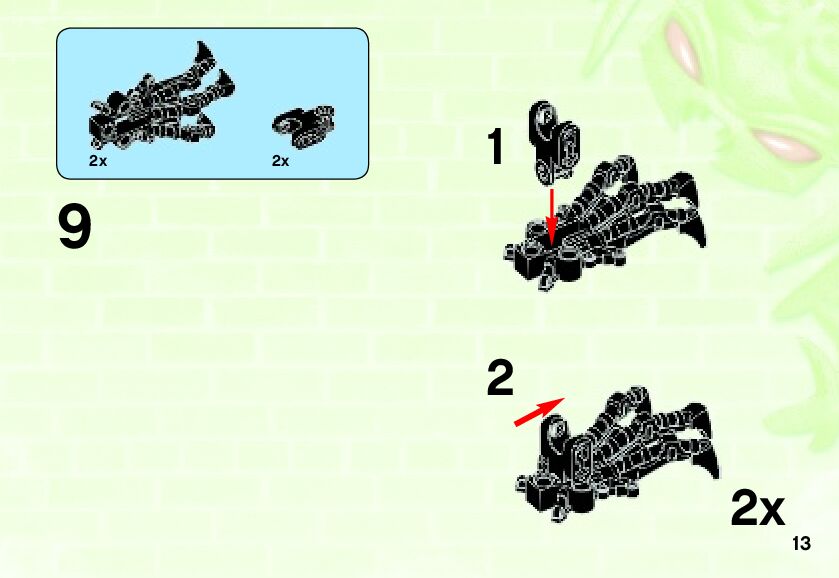 2x
2x

9

1

2

2x

13