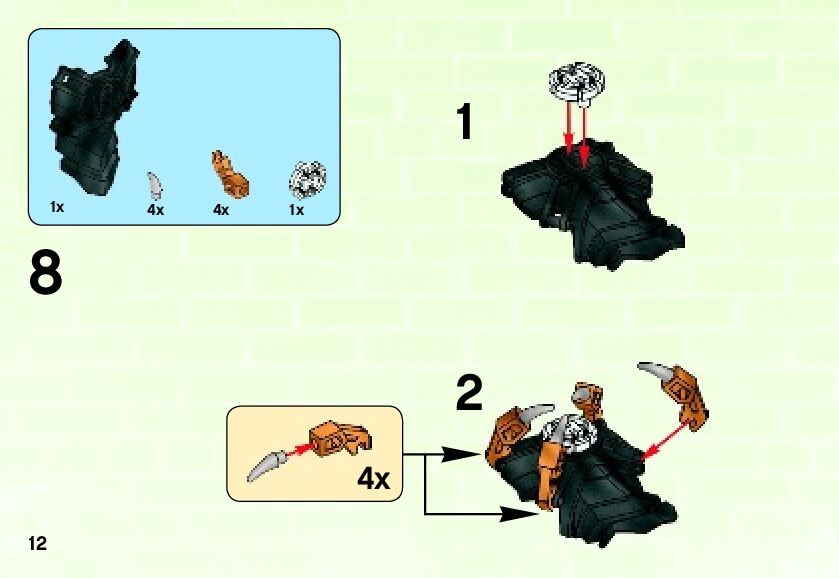 1x
4x
4x
1x

8

1

2

4x

12