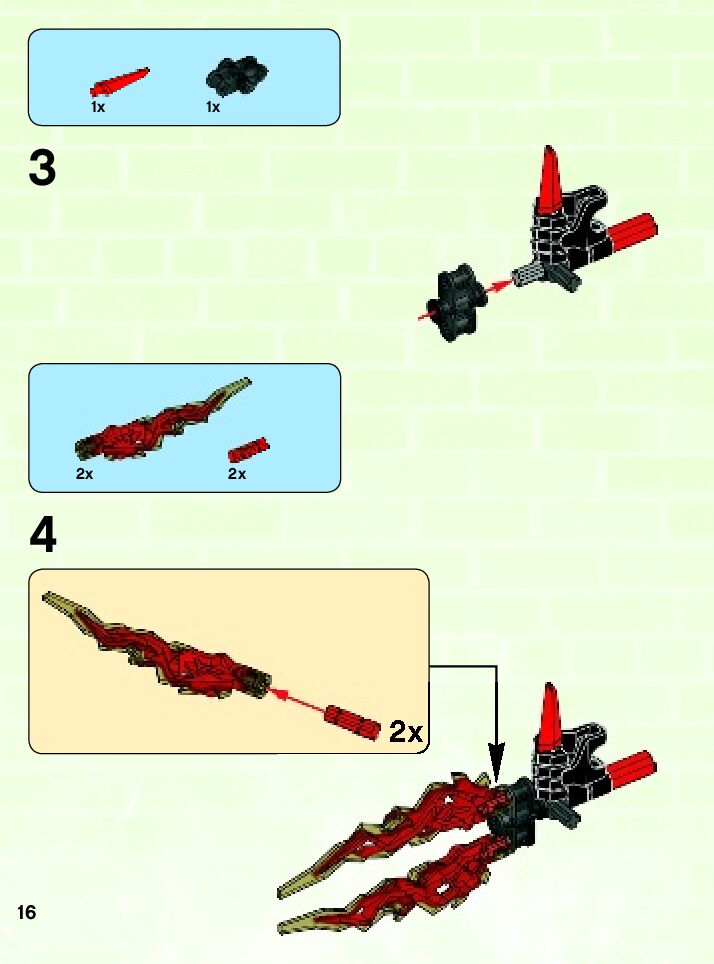 1x 1x

3

2x 2x

4

2x

16