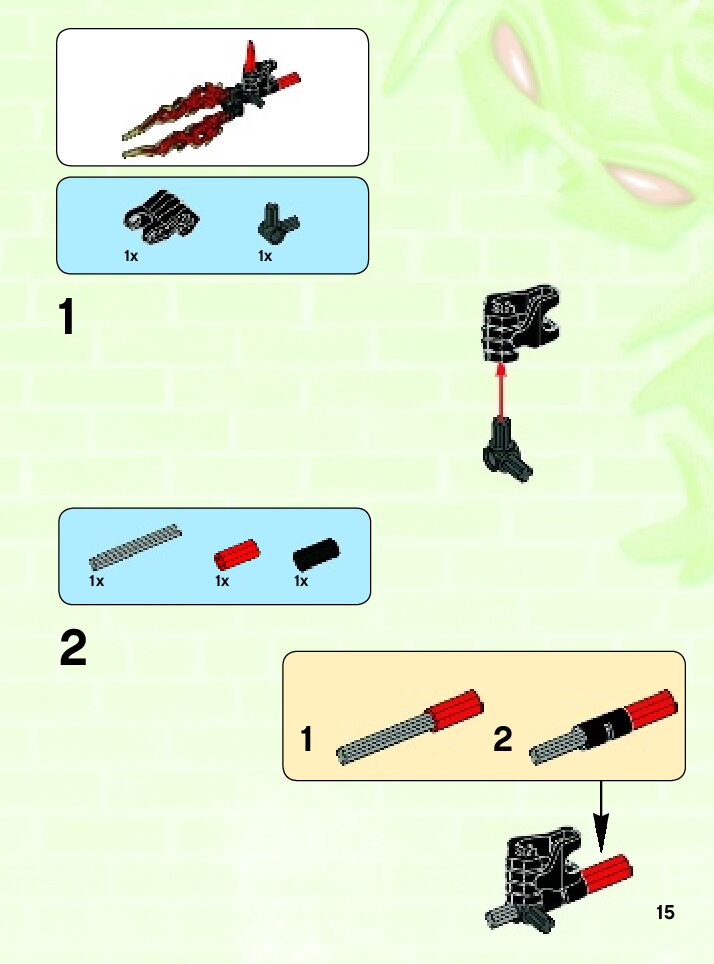 1x
1x

1

1x
1x
1x

2

1
2

15